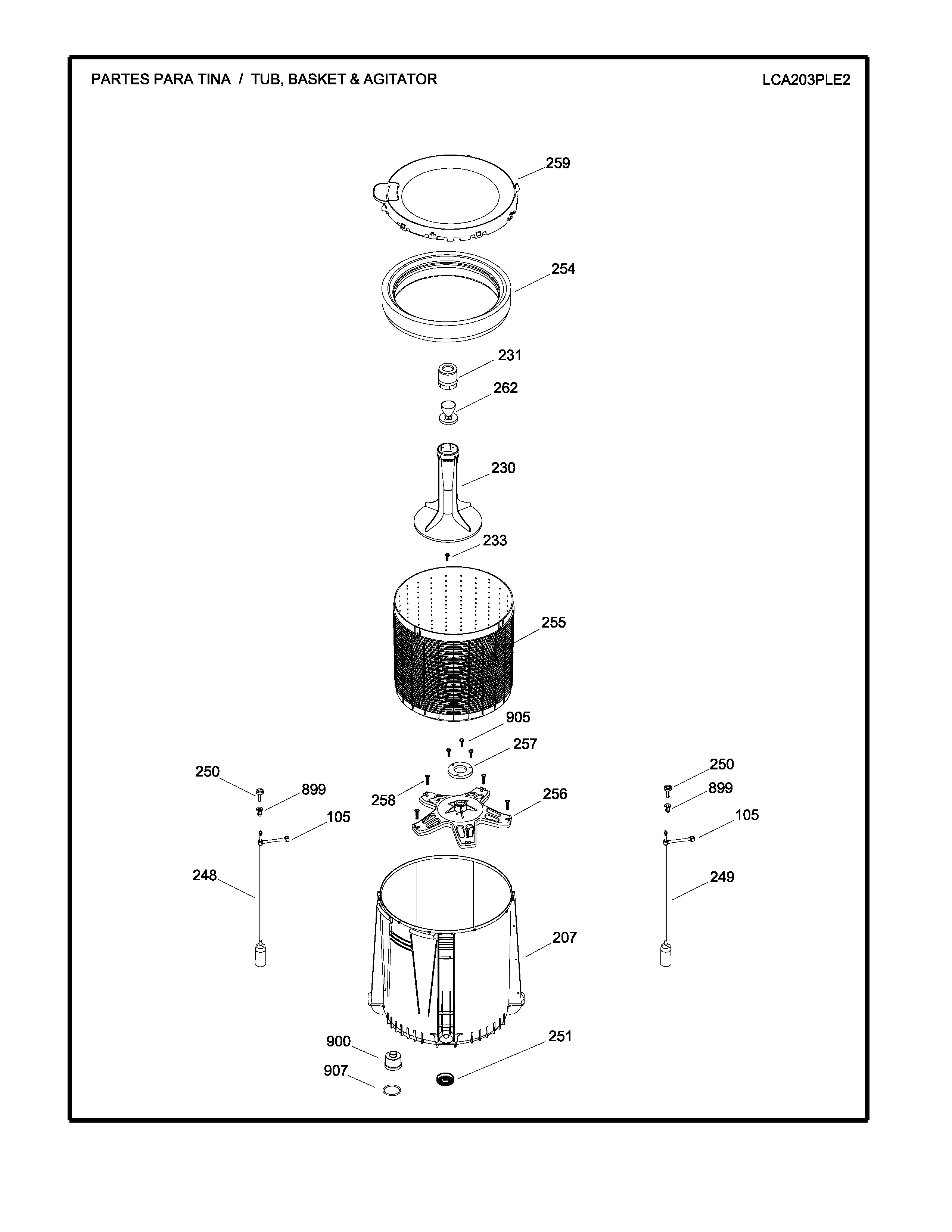 PARTES PARA TINA / TUB, BASKET & AGITATOR

LCA203PLE2

259

254

231

262

230

233

255

905

257

250

899

258

256

250

899

105

105

248

249

207

900

251

907