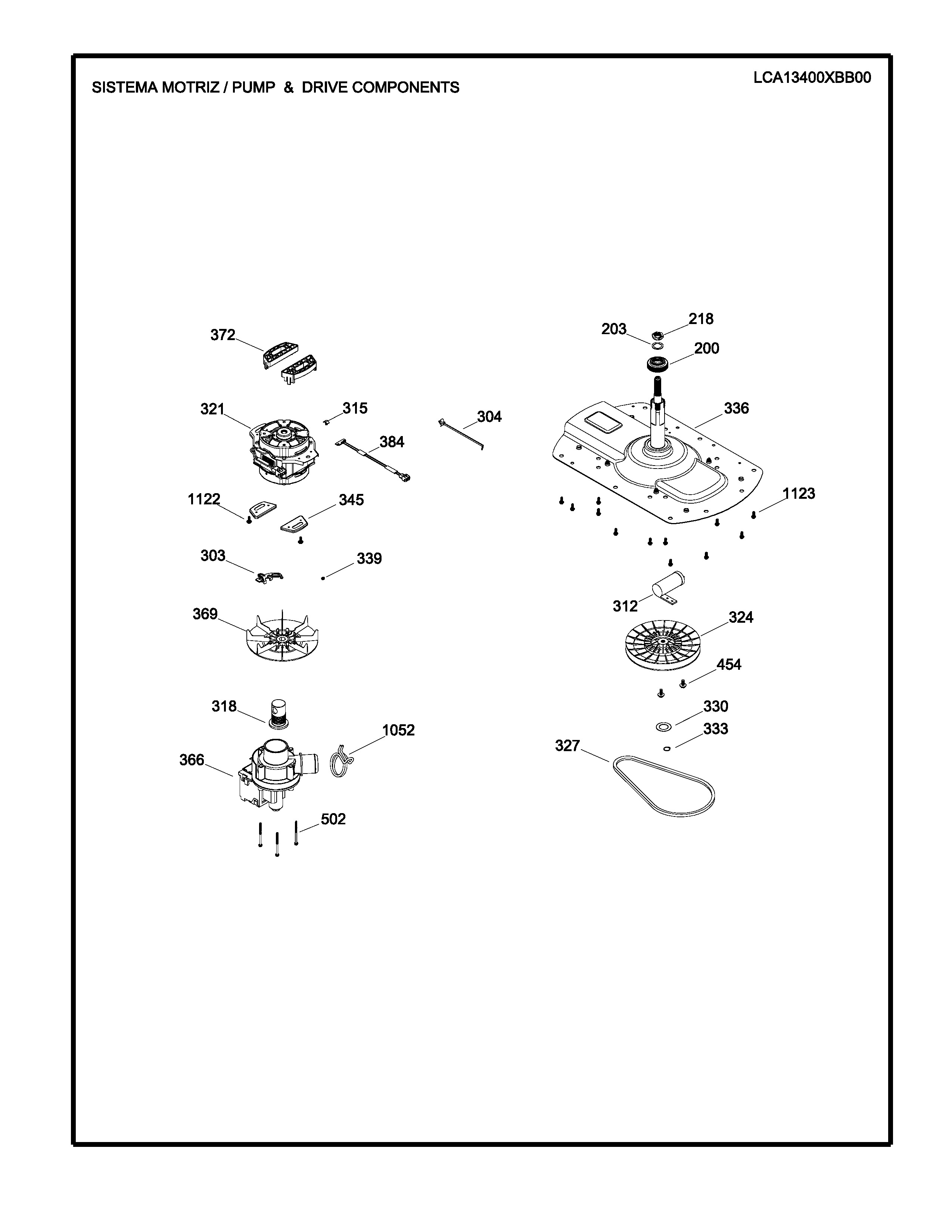 SISTEMA MOTRIZ / PUMP & DRIVE COMPONENTS

LCA13400XBB00

372
321
315
384
304
1122
345
303
339
369
318
1052
366
502
203
218
200
336
1123
312
324
454
330
333
327