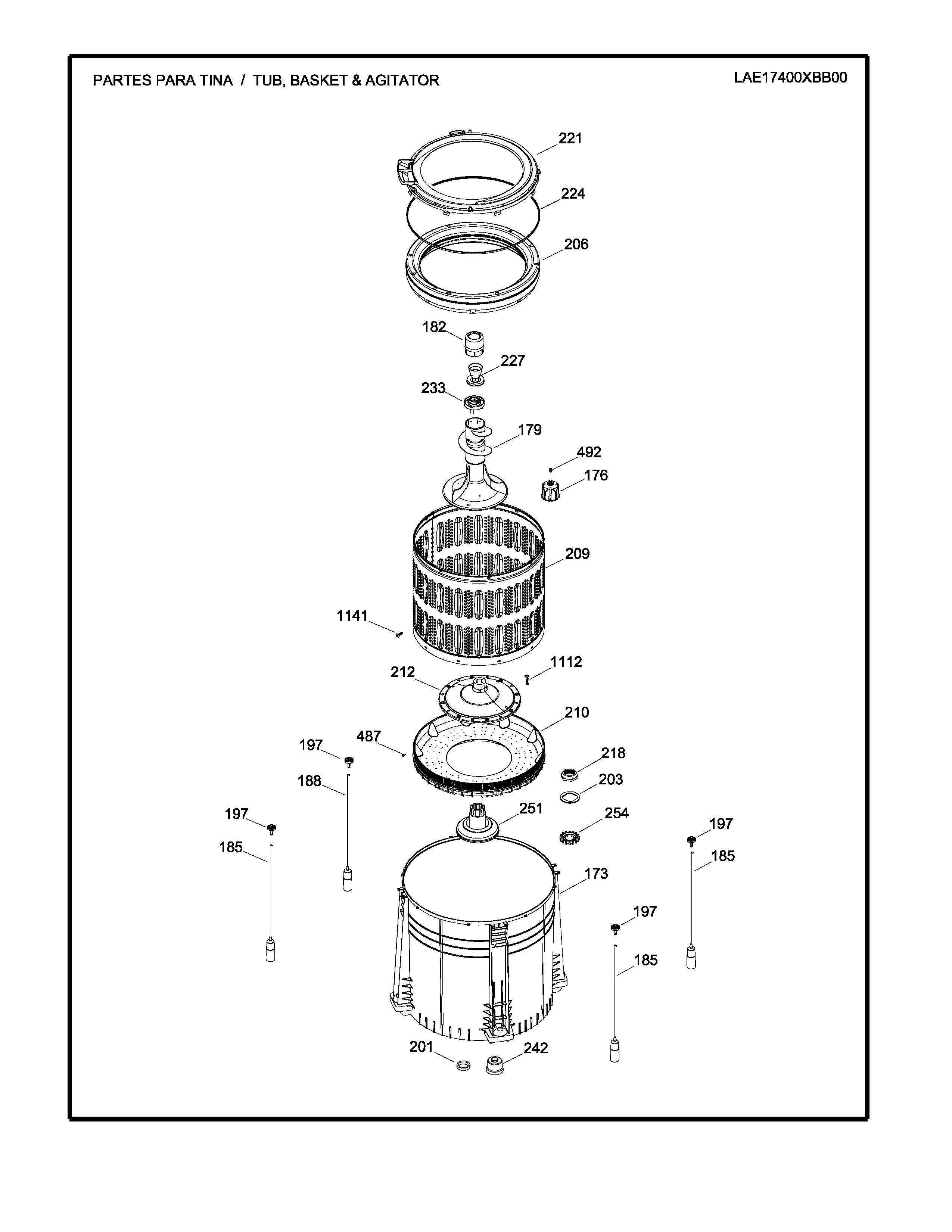 PARTES PARA TINA / TUB, BASKET & AGITATOR

LAE17400XBB00

221
224
206
182
227
233
179
492
176
209
1141
1112
212
210
197
487
218
188
203
197
251
254
197
185
185
173
197
185
201
242