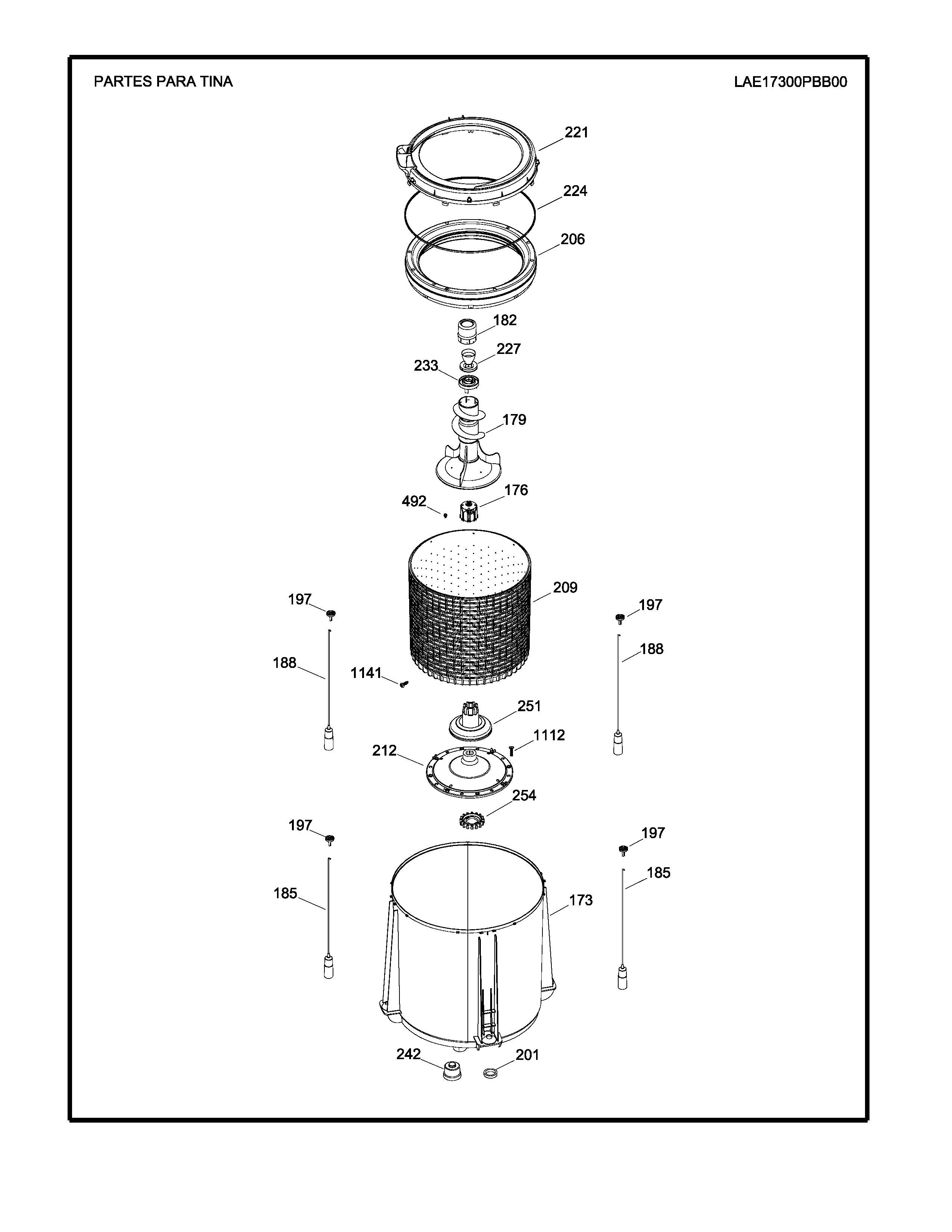 PARTES PARA TINA

LAE17300PBB00

221
224
206
182
227
233
179
492
176
209
197
197
188
188
1141
251
1112
212
254
197
197
185
185
173
242
201