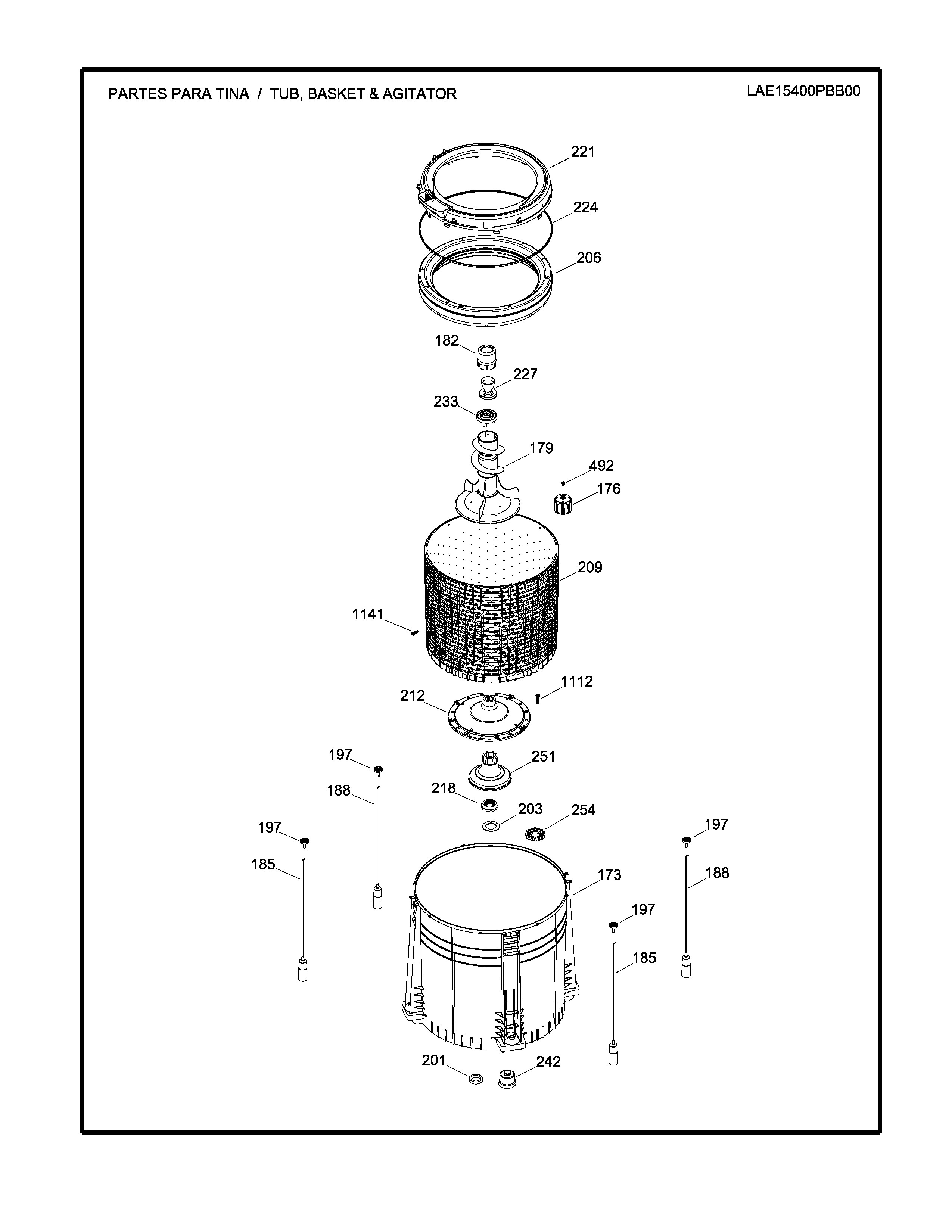 PARTES PARA TINA / TUB, BASKET & AGITATOR

LAE15400PBB00

221
224
206
182
227
233
179
492
176
209
1141
1112
212
197
251
188
218
203
254
197
197
185
173
188
197
185
201
242