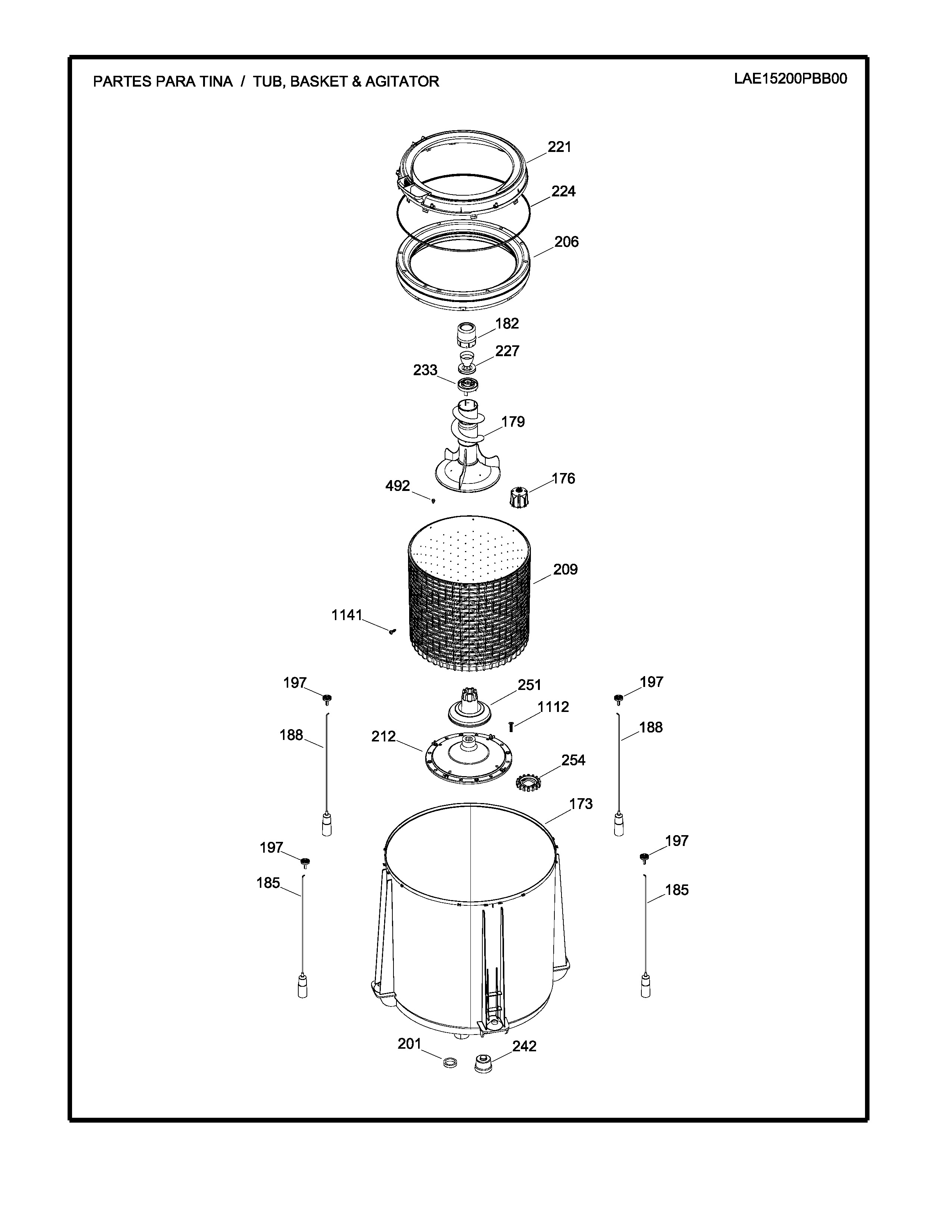 PARTES PARA TINA / TUB, BASKET & AGITATOR

LAE15200PBB00

221
224
206
182
227
233
179
492
176
209
1141
197
251
197
1112
188
212
188
254
173
197
197
185
185
201
242