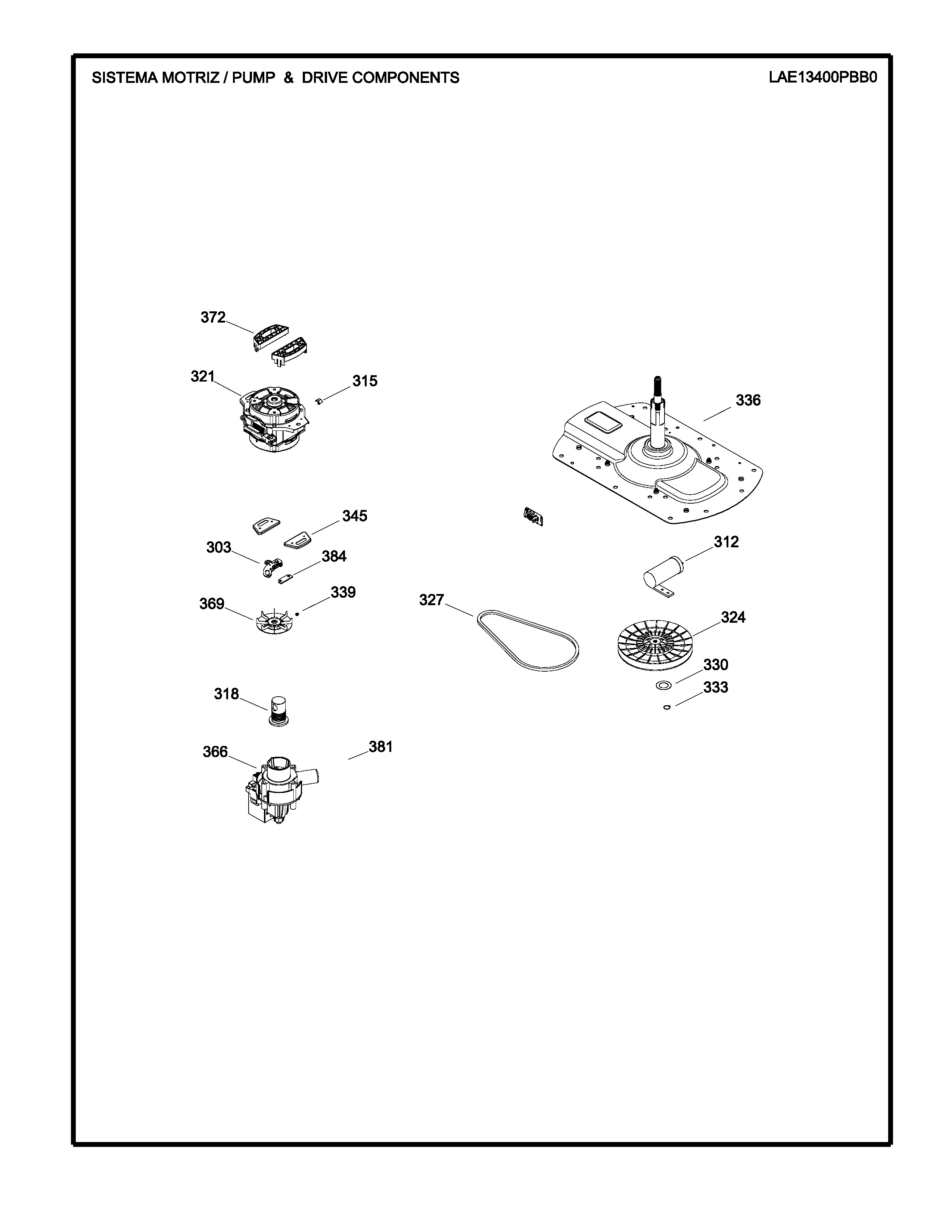 SISTEMA MOTRIZ / PUMP & DRIVE COMPONENTS

LAE13400PBB0

372

321

315

336

345

303

384

312

369

339

327

324

330

333

318

366

381