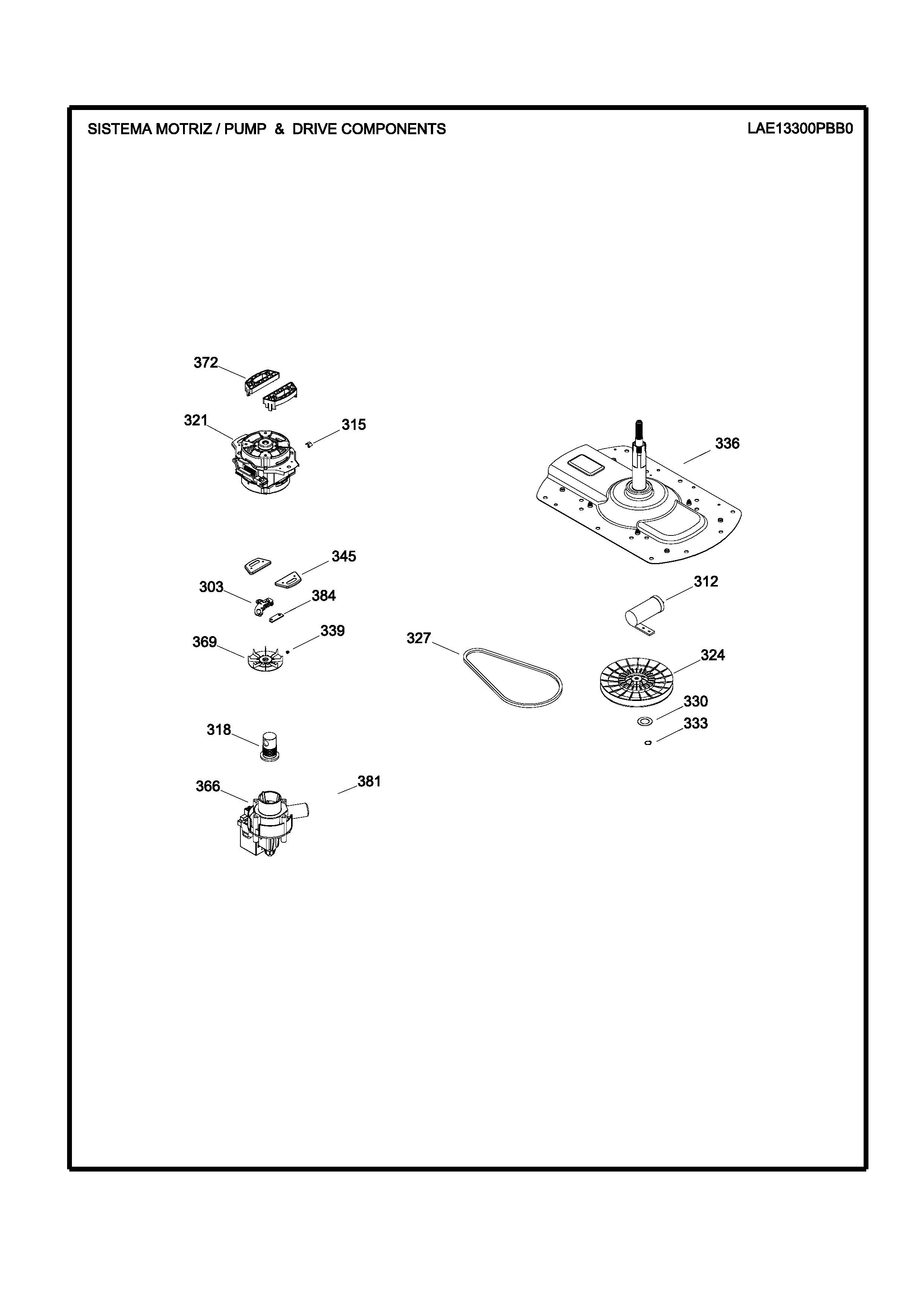 SISTEMA MOTRIZ / PUMP & DRIVE COMPONENTS

LAE13300PBB0

372
321
315
336
345
303
384
312
369
339
327
324
330
333
318
366
381