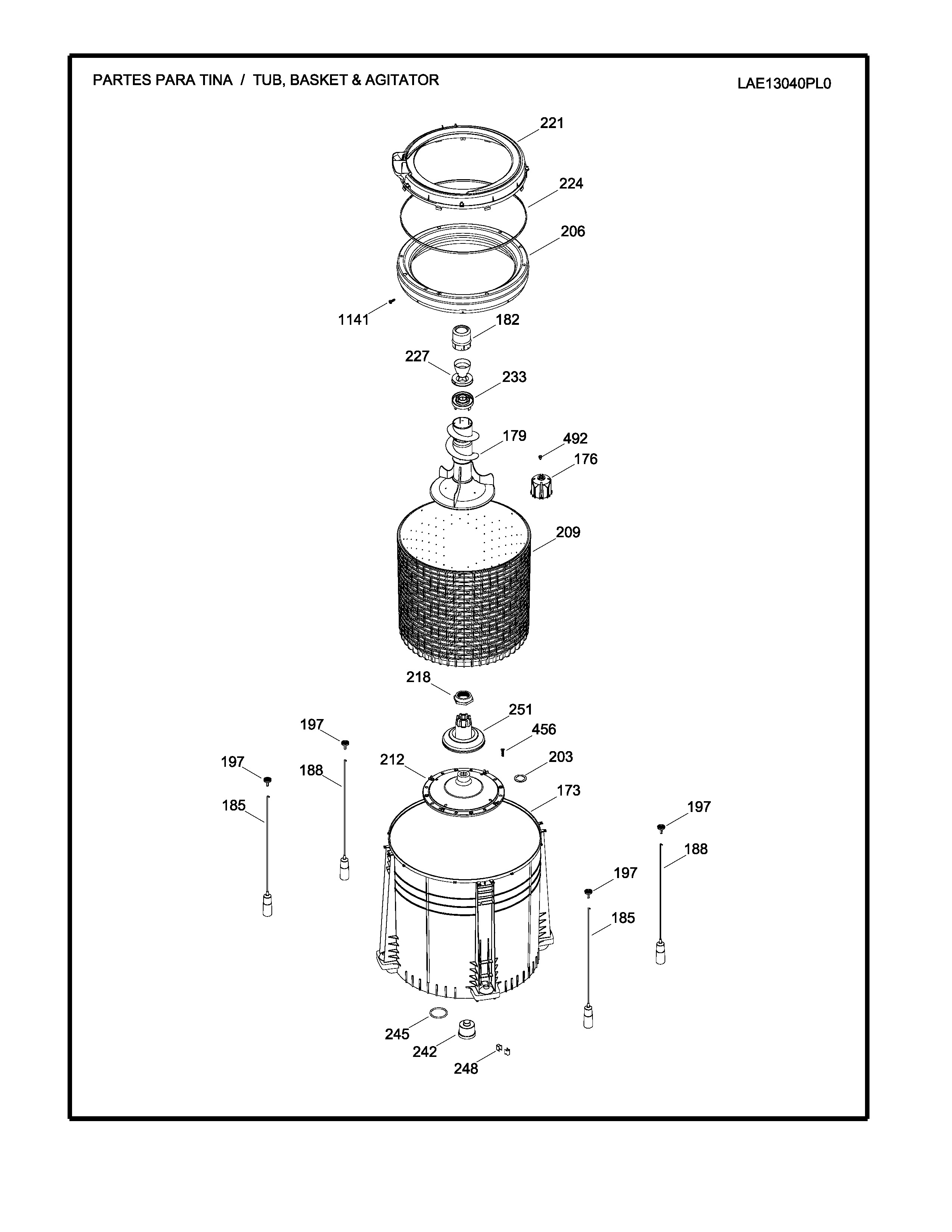 PARTES PARA TINA / TUB, BASKET & AGITATOR

LAE13040PL0

221
224
206
1141
182
227
233
179
492
176
209
218
251
197
456
197
188
212
203
185
173
197
188
197
185
245
242
248