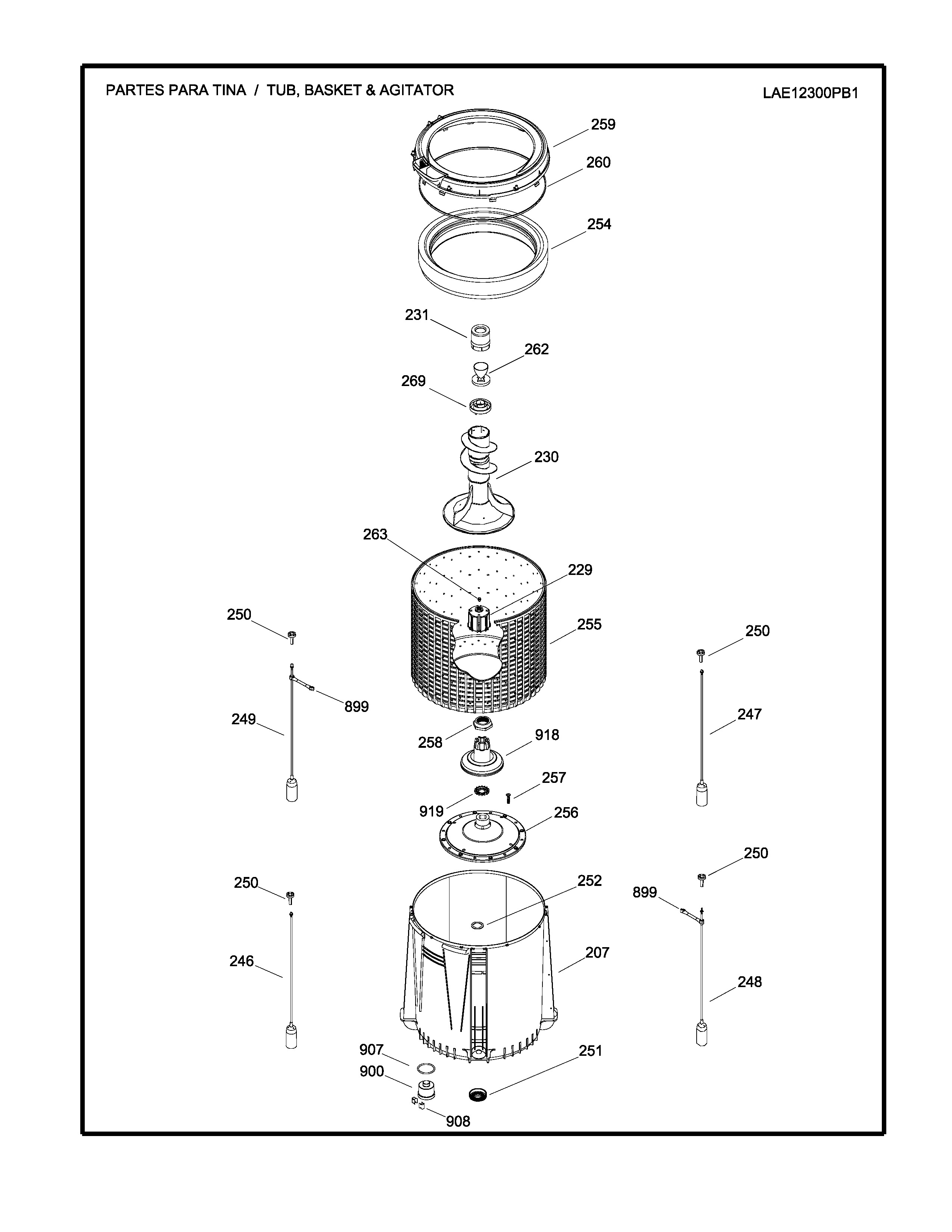 PARTES PARA TINA / TUB, BASKET & AGITATOR

LAE12300PB1

259
260
254
231
262
269
230
263
229
250
255
250
899
249
247
258
918
257
919
256
250
250
252
899
246
207
248
907
251
900
908