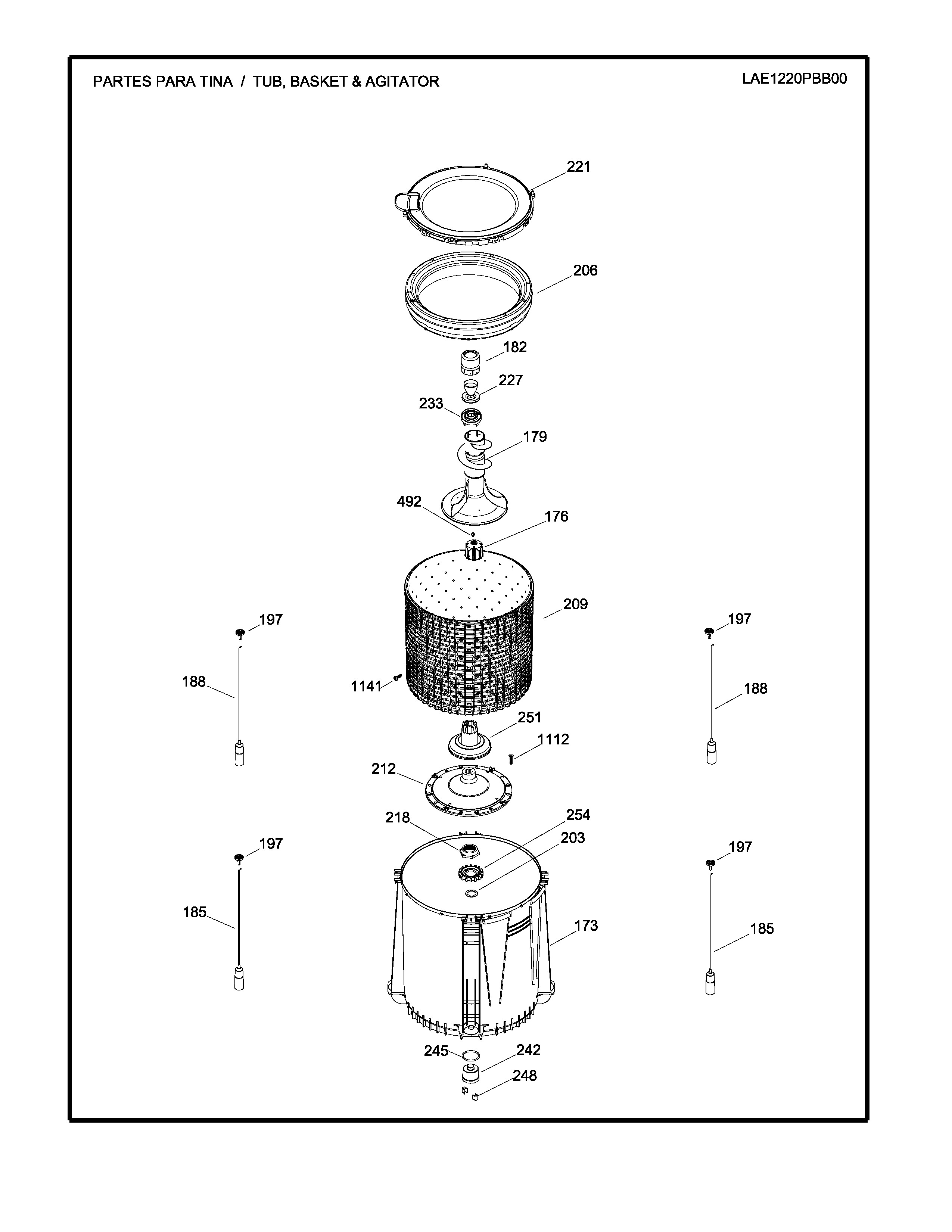 PARTES PARA TINA / TUB, BASKET & AGITATOR

LAE1220PBB00

221
206
182
227
233
179
492
176
209
197
197
188
1141
188
251
1112
212
218
254
203
197
197
185
173
185
245
242
248