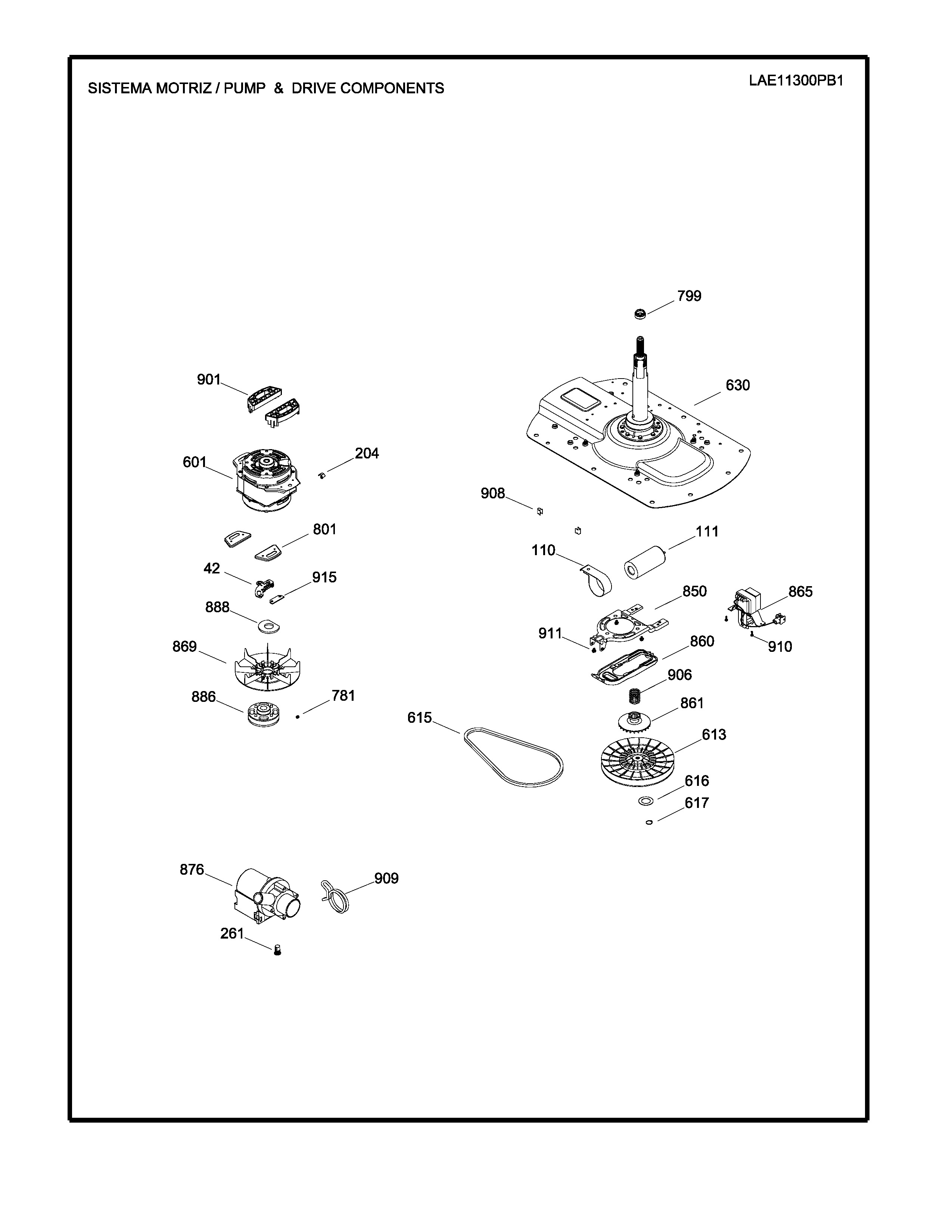 SISTEMA MOTRIZ / PUMP & DRIVE COMPONENTS

LAE11300PB1

799

901

630

601

204

908

801

111

110

42

915

850

865

888

911

910

869

860

906

886

781

861

615

613

616

617

876

909

261