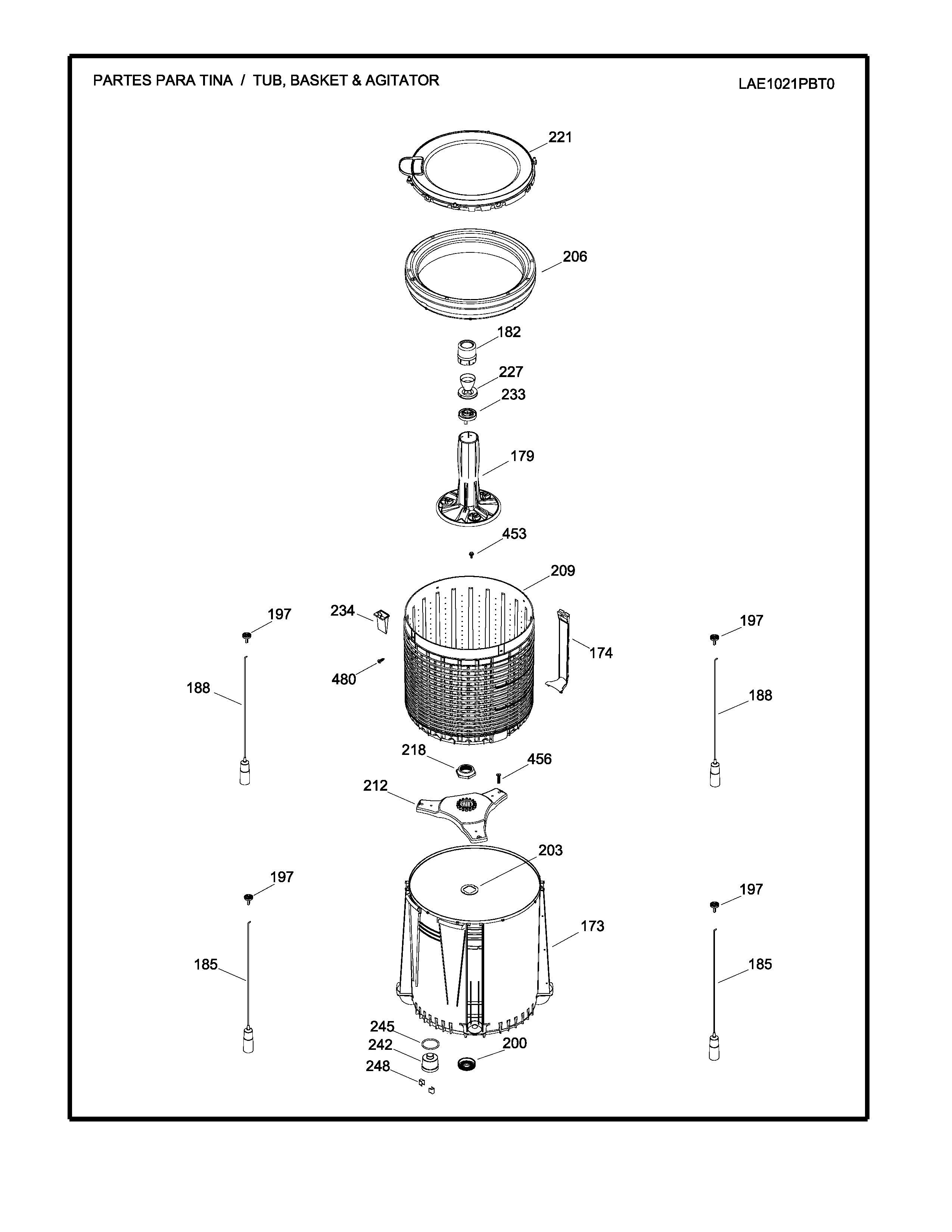 PARTES PARA TINA / TUB, BASKET & AGITATOR

LAE1021PBT0

221

206

182

227

233

179

453

209

197

234

197

174

480

188

188

218

456

212

203

197

197

173

185

185

245

242

200

248