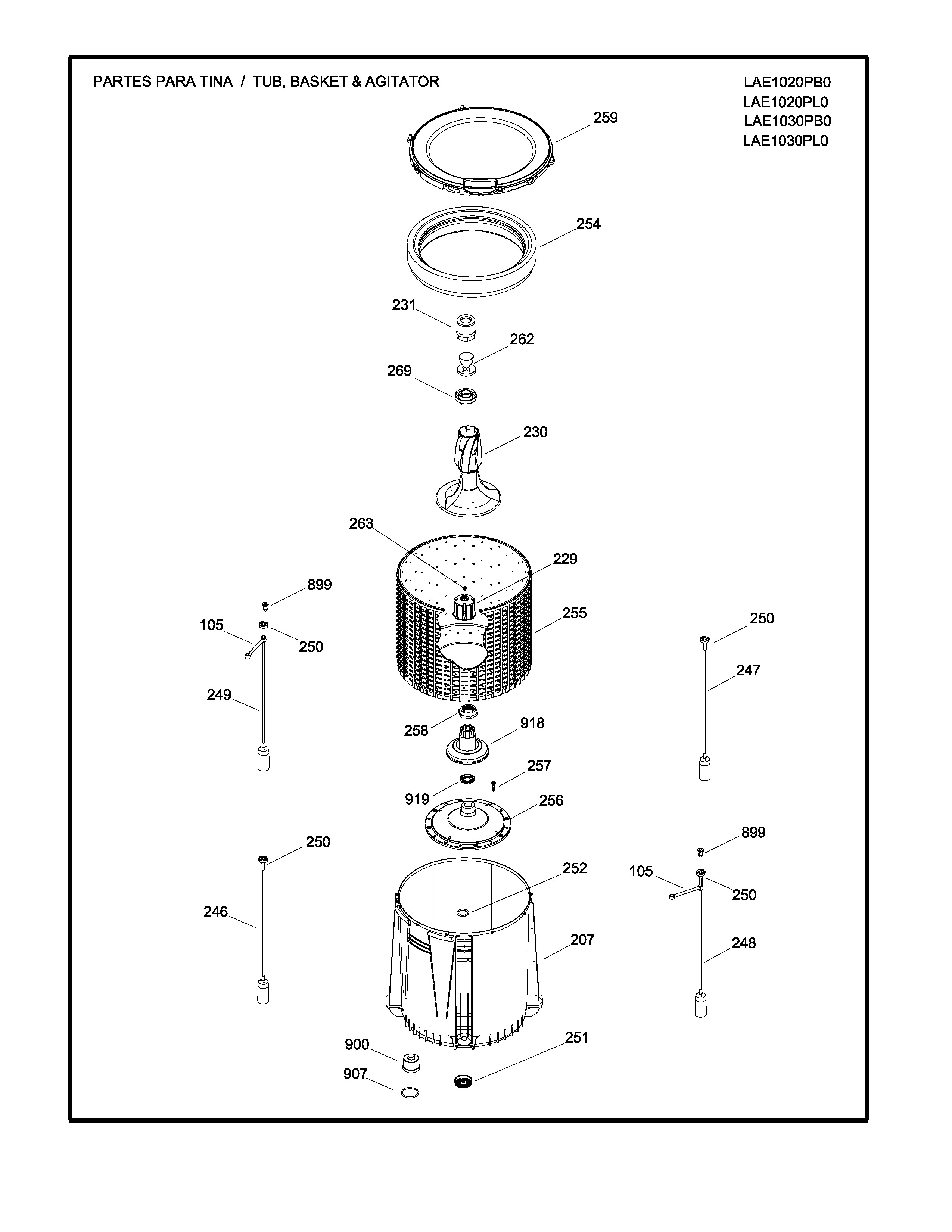 PARTES PARA TINA / TUB, BASKET & AGITATOR

LAE1020PB0
LAE1020PL0
LAE1030PB0
LAE1030PL0

259
254
231
262
269
230
263
229
899
105
250
255
250
247
249
258
918
257
919
256
250
899
252
105
250
246
207
248
900
251
907