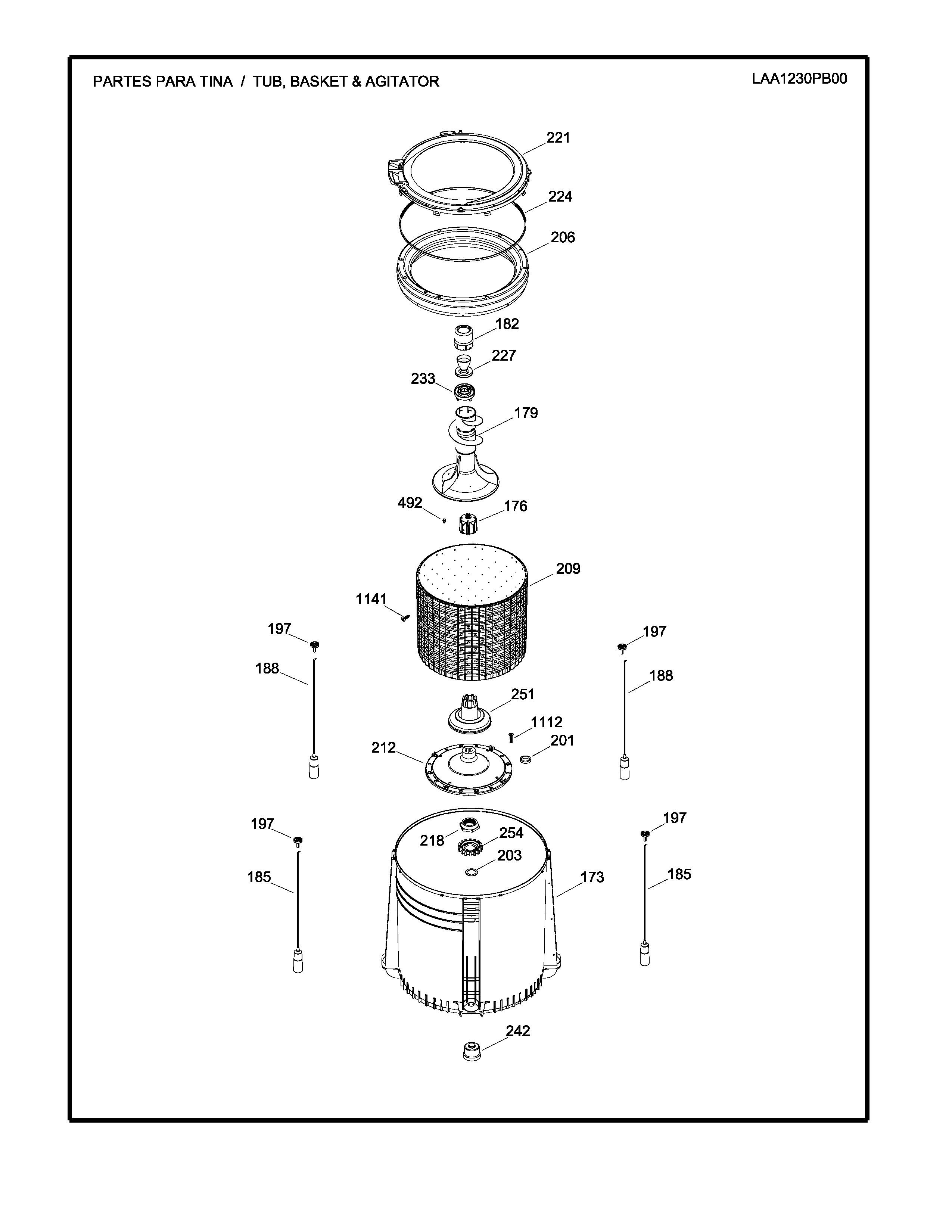 PARTES PARA TINA / TUB, BASKET & AGITATOR

LAA1230PB00

221
224
206
182
227
233
179
492
176
209
1141
197
197
188
188
251
1112
212
201
197
197
218
254
203
185
173
185
242