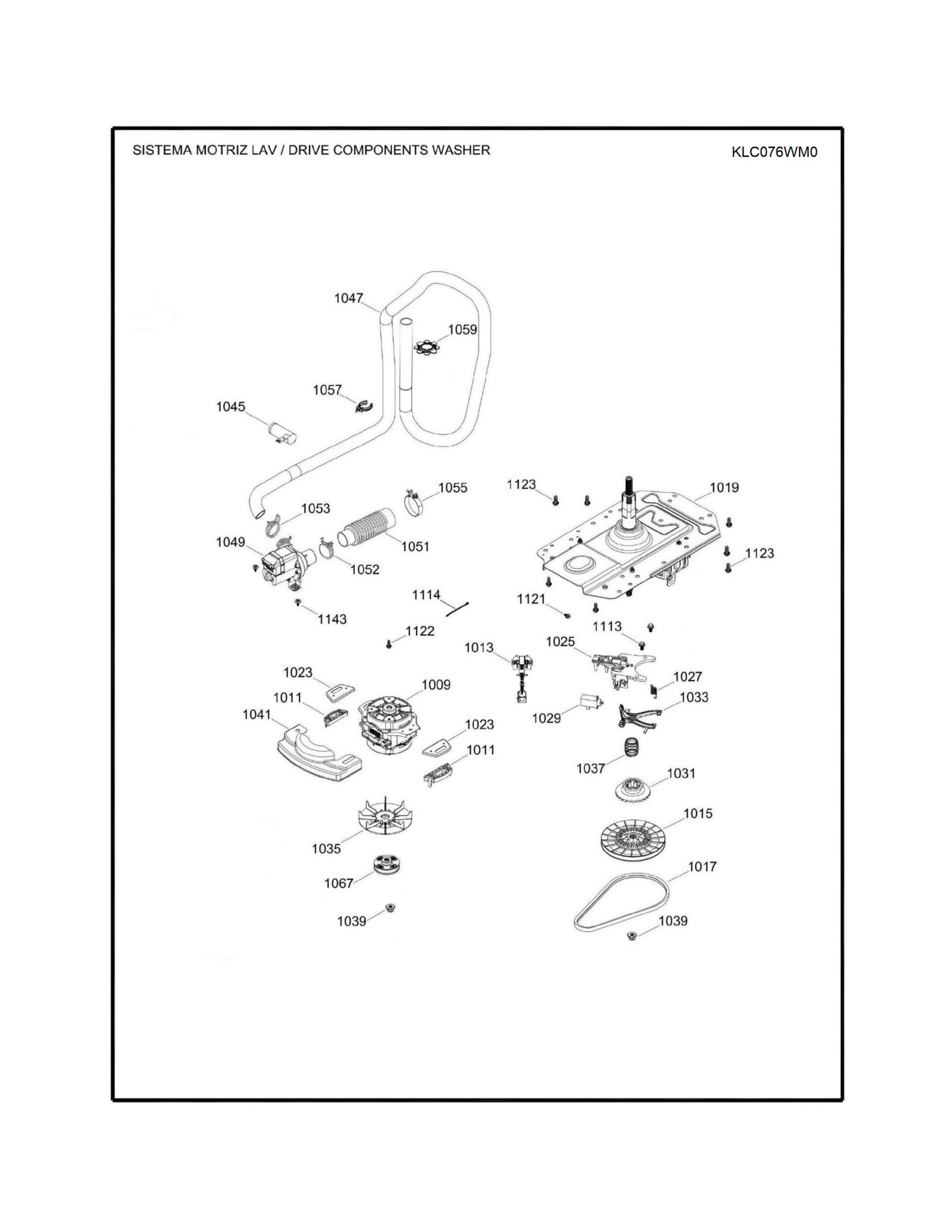 SISTEMA MOTRIZ LAV / DRIVE COMPONENTS WASHER

KLC076WM0

1047
1059
1057
1045
1055
1123
1019
1053
1049
1051
1052
1123
1114
1121
1143
1122
1113
1013
1025
1023
1009
1027
1011
1033
1041
1029
1023
1011
1037
1031
1015
1035
1067
1017
1039
1039