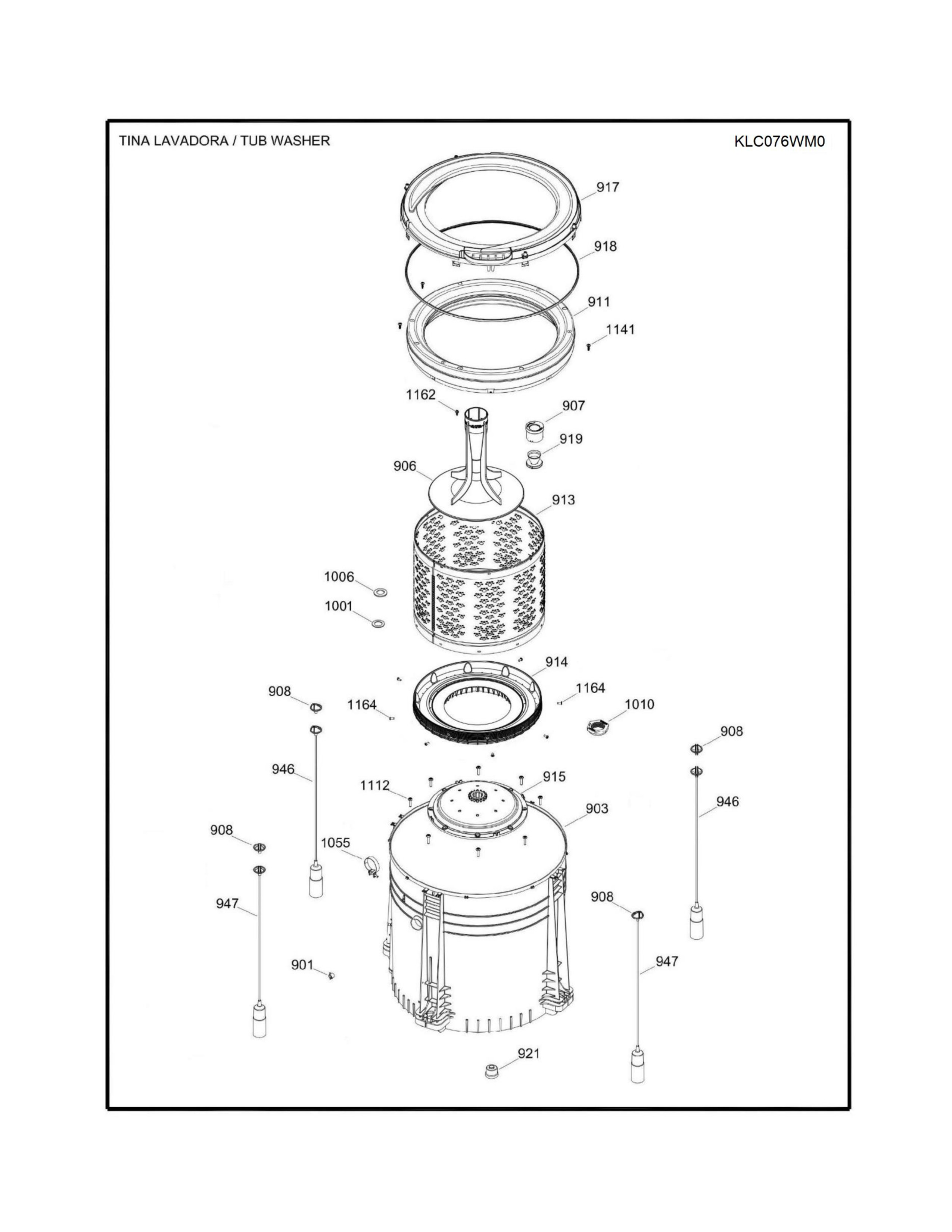 TINA LAVADORA / TUB WASHER

KLC076WM0

917
918
911
1141
1162
907
919
906
913
1006
1001
914
908
1164
1164
1010
908
946
1112
915
903
946
908
1055
947
908
901
947
921