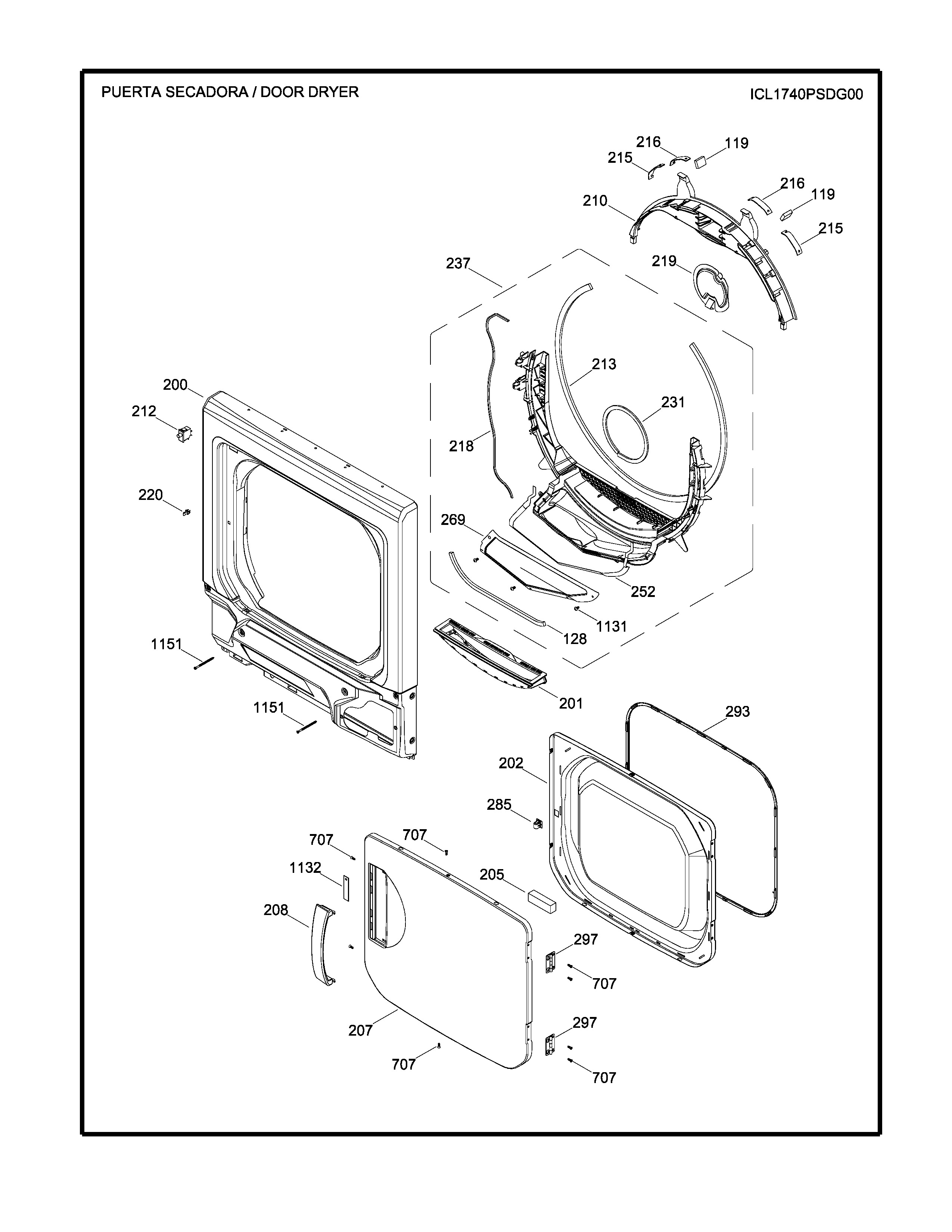 PUERTA SECADORA / DOOR DRYER

ICL1740PSDG00

216
119
215
216
119
210
215
237
219
213
200
231
212
218
220
269
252
1131
128
1151
201
1151
293
202
285
707
707
1132
205
208
297
707
207
297
707
707