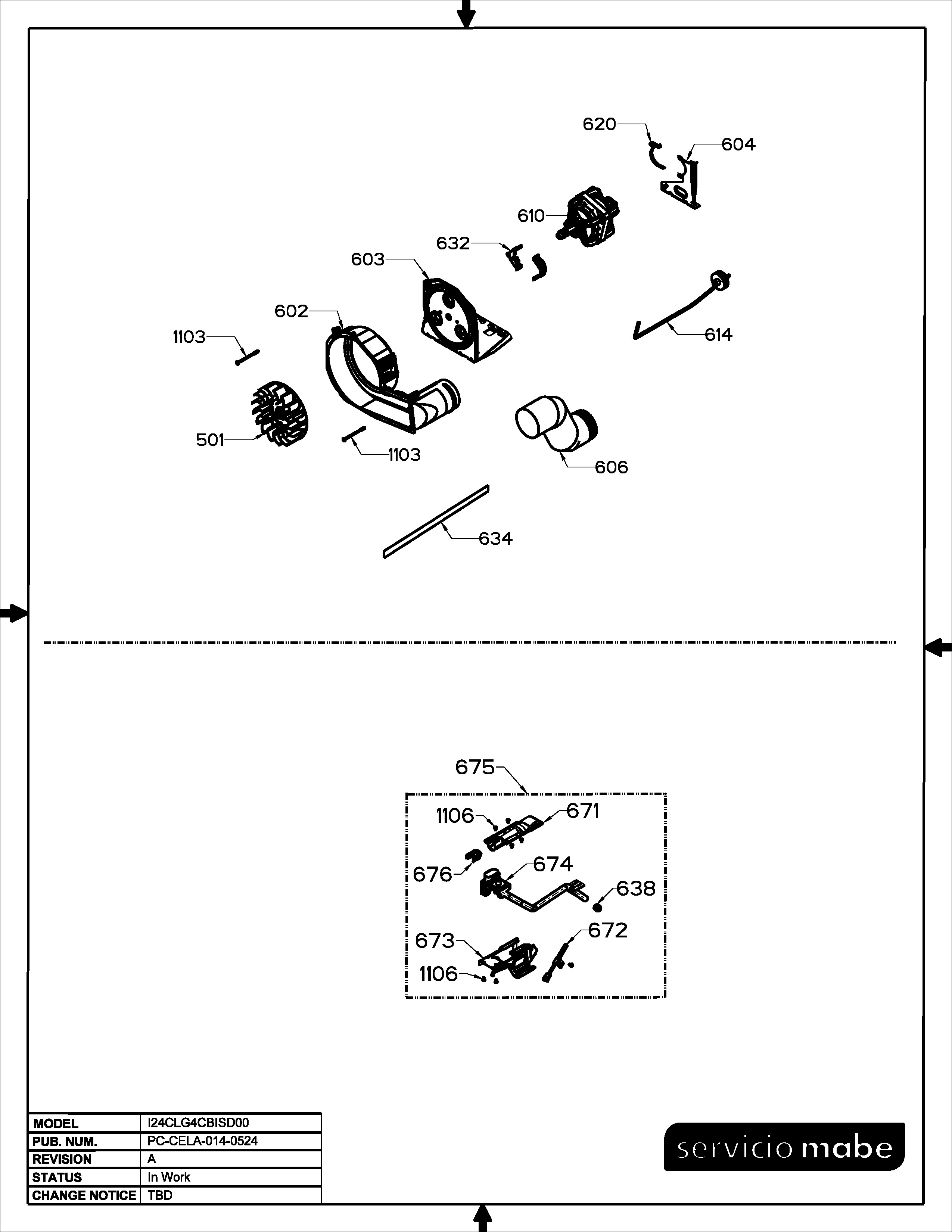 620
604
610
632
603
602
1103
614
501
1103
606
634

675
1106
671
676
674
638
673
672
1106

| MODEL | I24CLG4CBISD00 |
|---|---|
| PUB. NUM. | PC-CELA-014-0524 |
| REVISION | A |
| STATUS | In Work |
| CHANGE NOTICE | TBD |

servicio mabe