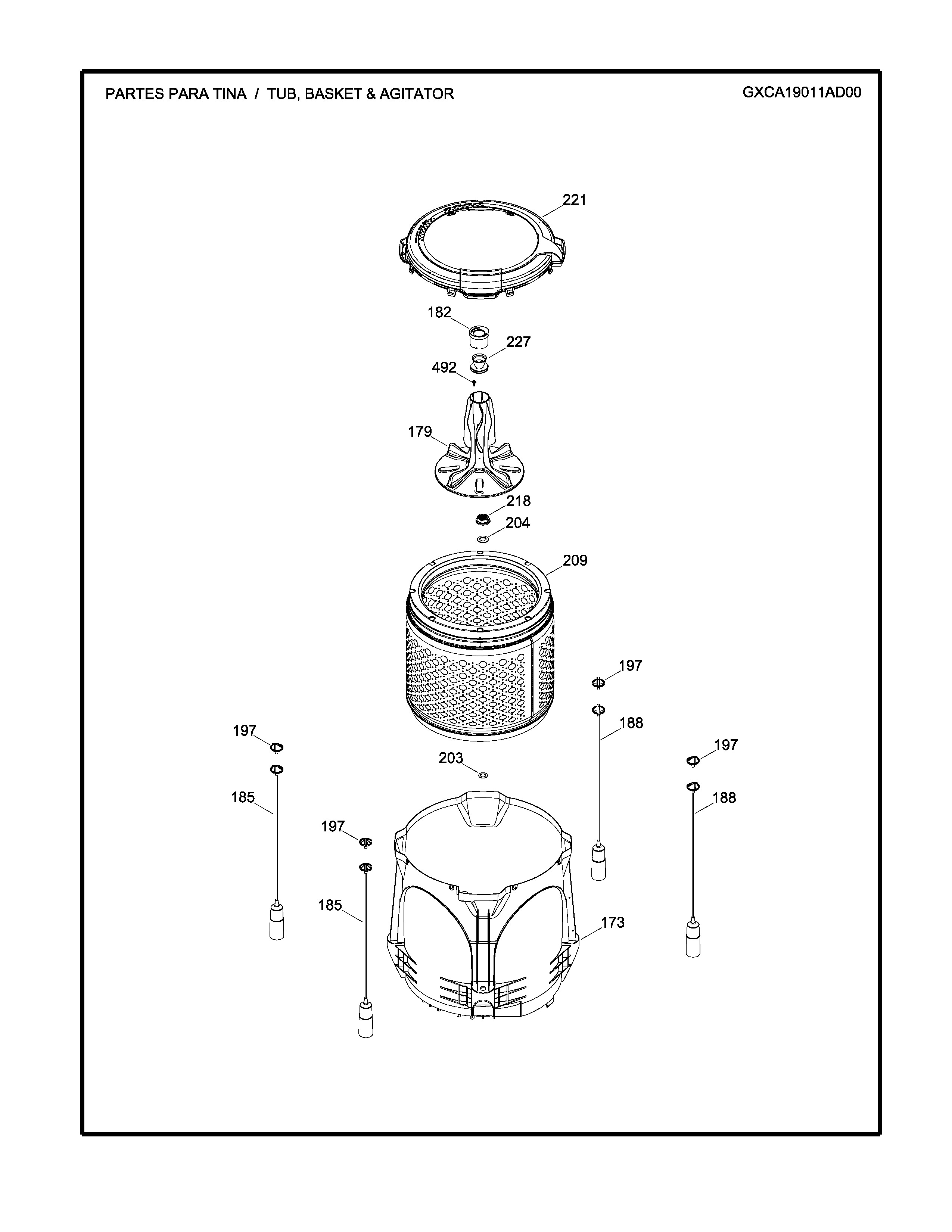 PARTES PARA TINA / TUB, BASKET & AGITATOR

GXCA19011AD00

221

182

227

492

179

218

204

209

197

188

197

197

203

185

188

197

185

173