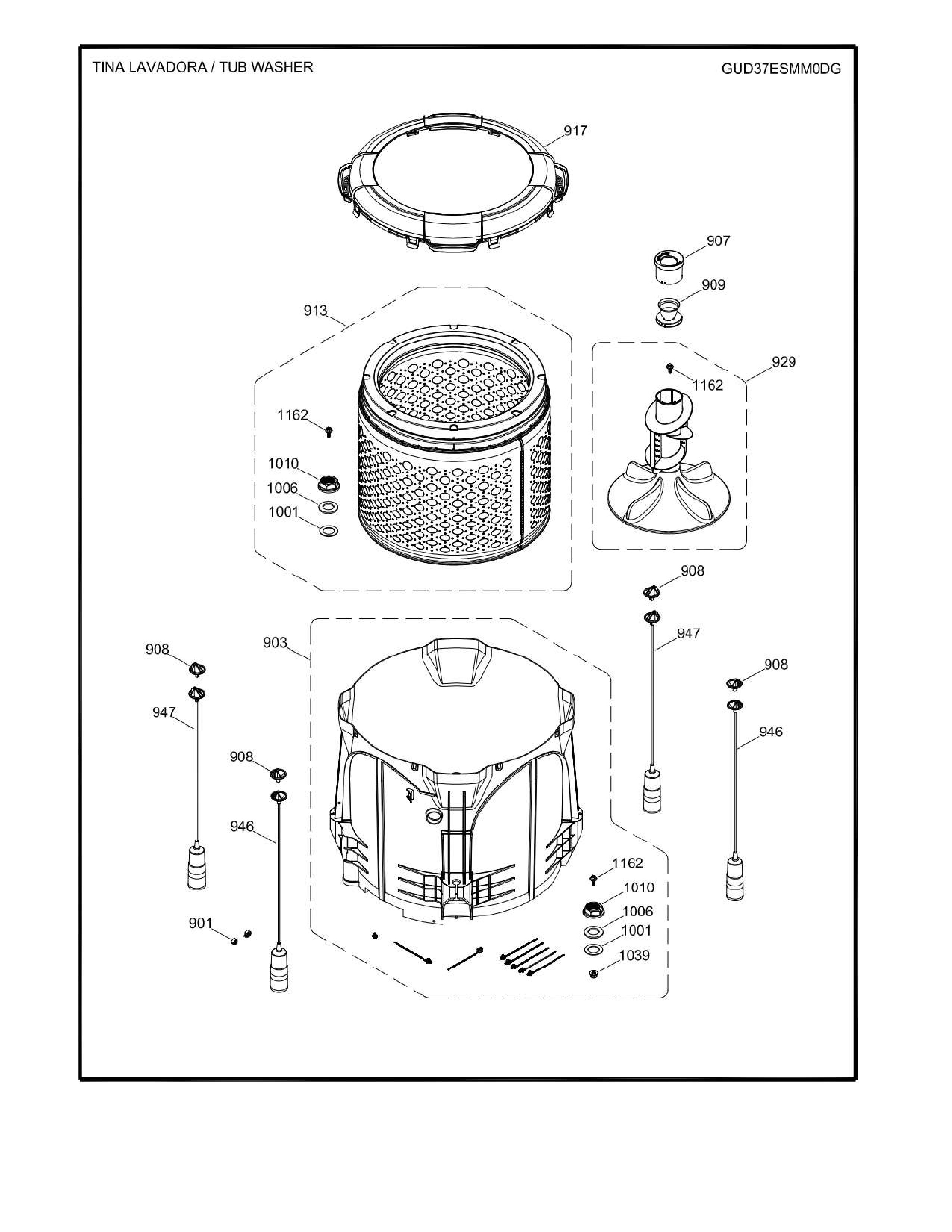 TINA LAVADORA / TUB WASHER

GUD37ESMM0DG

917

907

909

913

929

1162

1162

1010

1006

1001

908

947

908

903

908

947

946

908

946

1162

1010

1006

1001

1039

901