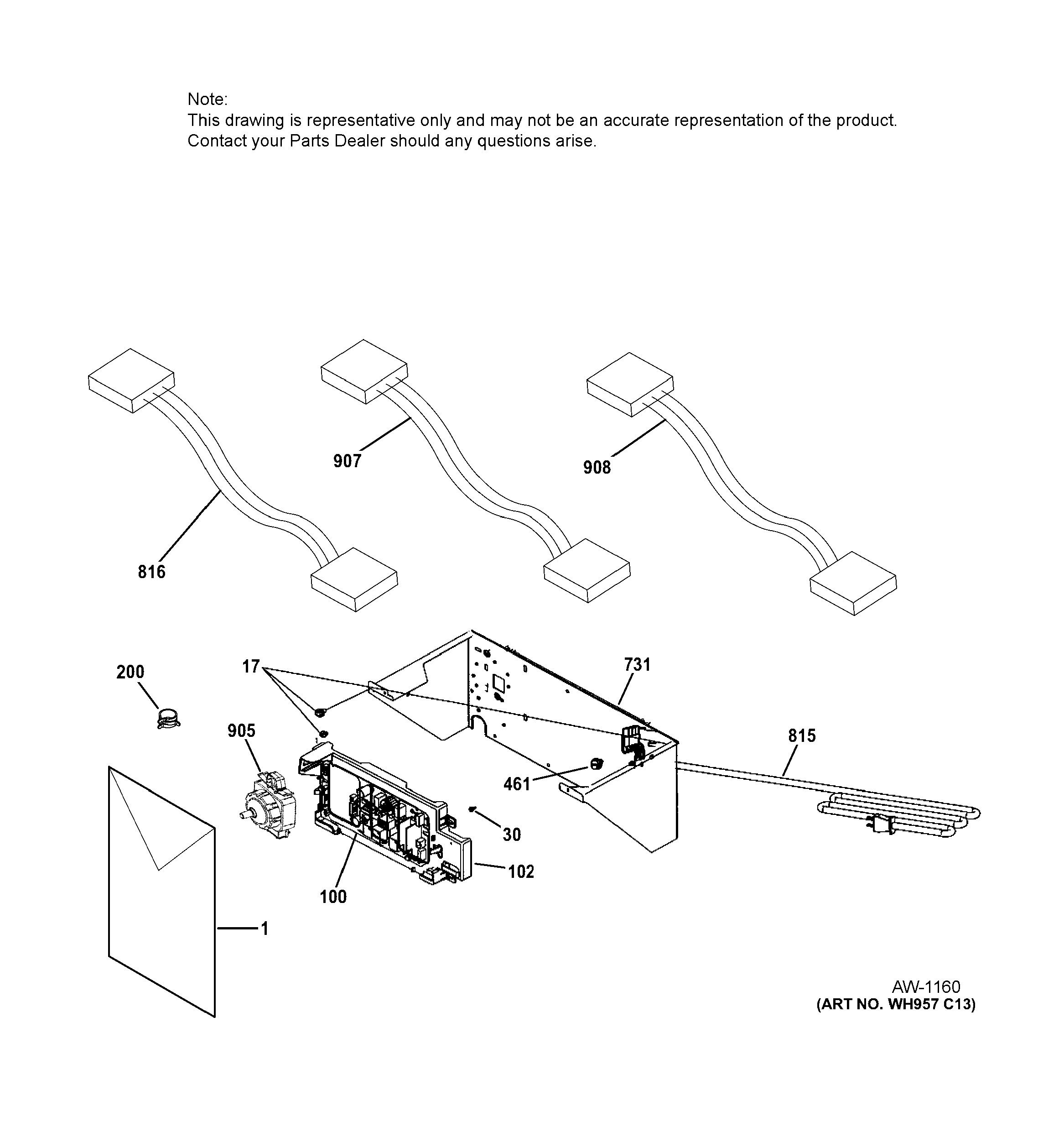 Note:
This drawing is representative only and may not be an accurate representation of the product.
Contact your Parts Dealer should any questions arise.

907

908

816

200

17

731

905

815

461

30

102

100

1

AW-1160
(ART NO. WH957 C13)