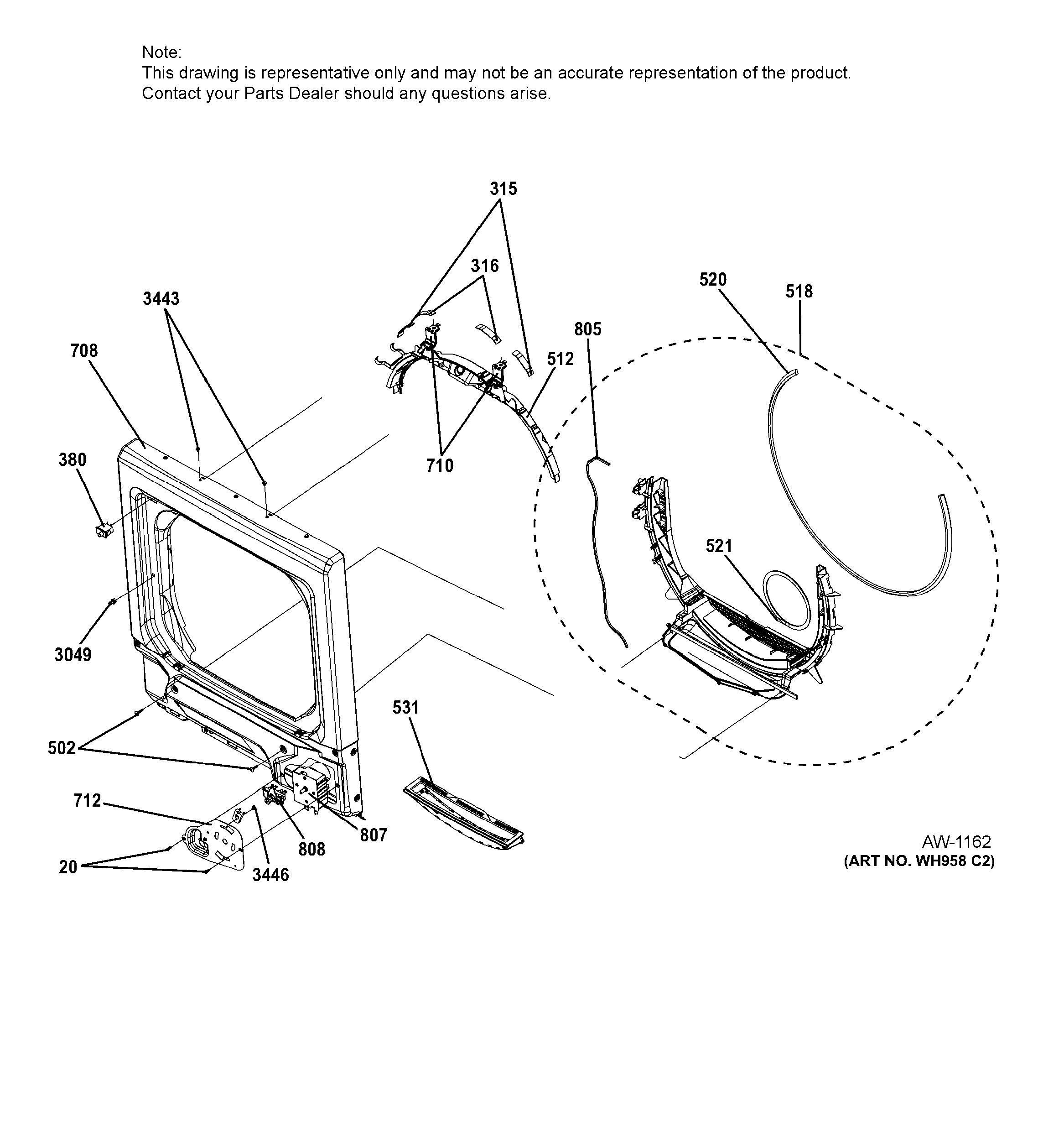 Note:
This drawing is representative only and may not be an accurate representation of the product.
Contact your Parts Dealer should any questions arise.

315
316
3443
520
518
805
708
512
380
710
521
3049
531
502
712
807
808
20
3446

AW-1162
(ART NO. WH958 C2)