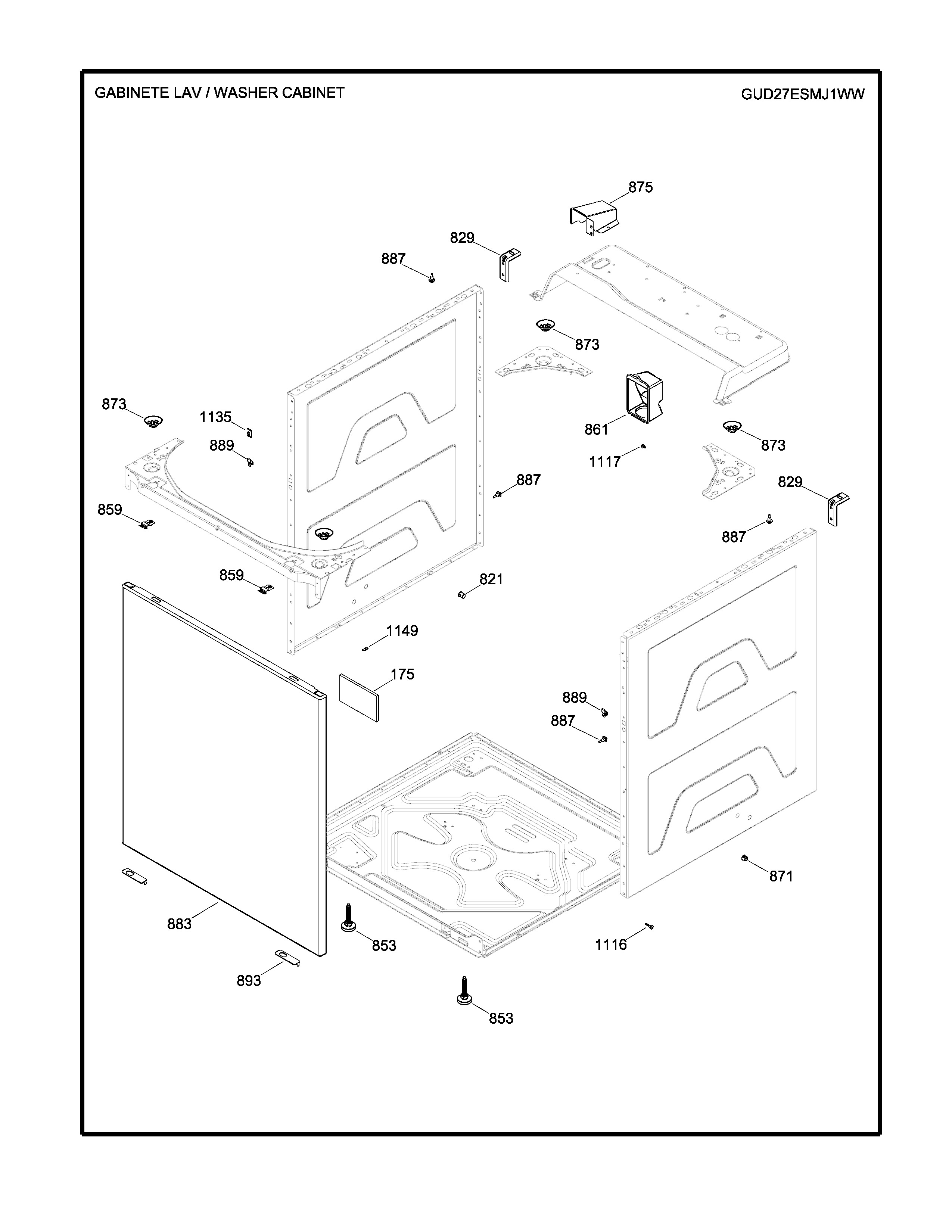 GABINETE LAV / WASHER CABINET

GUD27ESMJ1WW

875
829
887
873
873
1135
889
861
873
1117
887
829
859
887
859
821
1149
175
889
887
871
883
853
1116
893
853