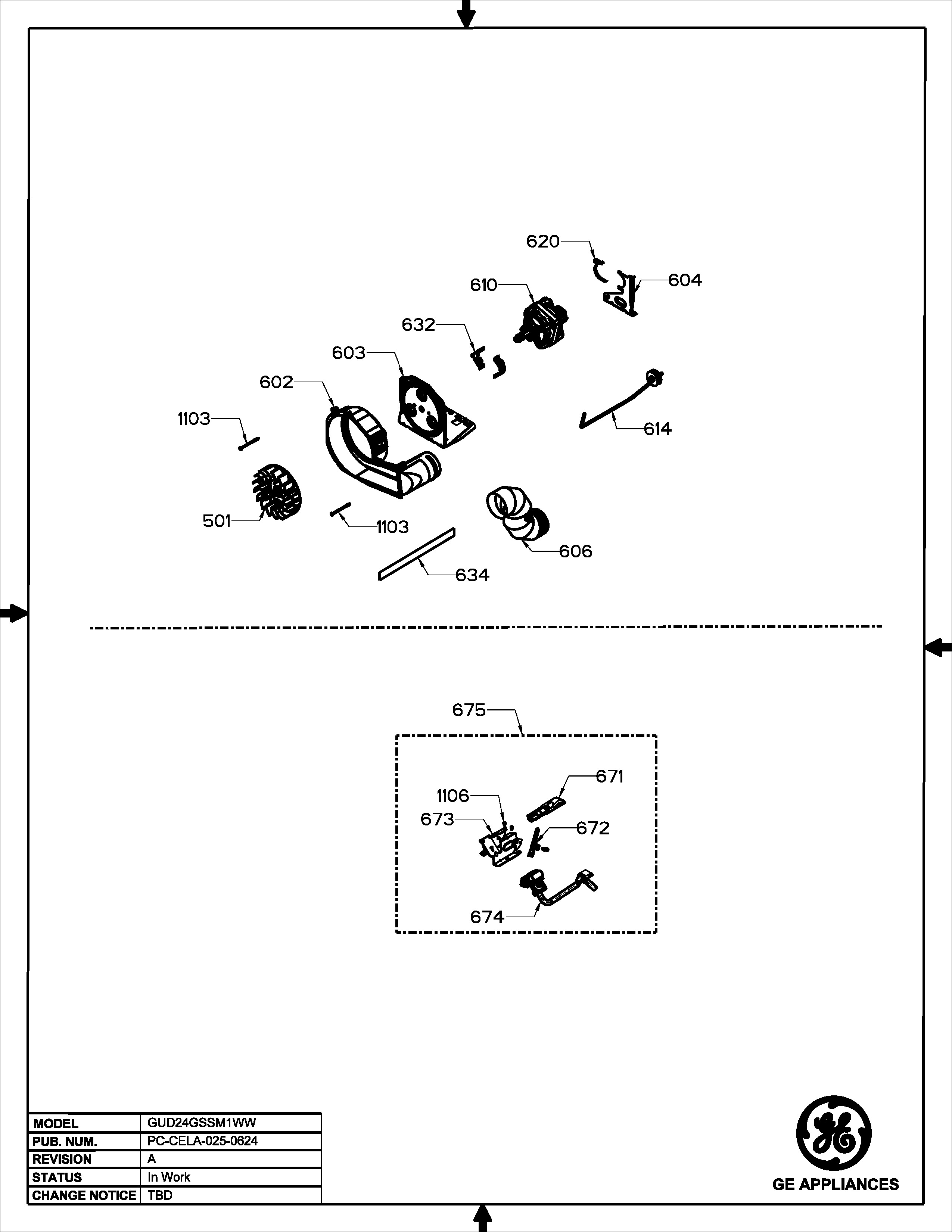 620
604
610
632
603
602
1103
614
501
1103
606
634

675
671
1106
673
672
674

| MODEL | GUD24GSSM1WW |
|---|---|
| PUB. NUM. | PC-CELA-025-0624 |
| REVISION | A |
| STATUS | In Work |
| CHANGE NOTICE | TBD |

GE APPLIANCES