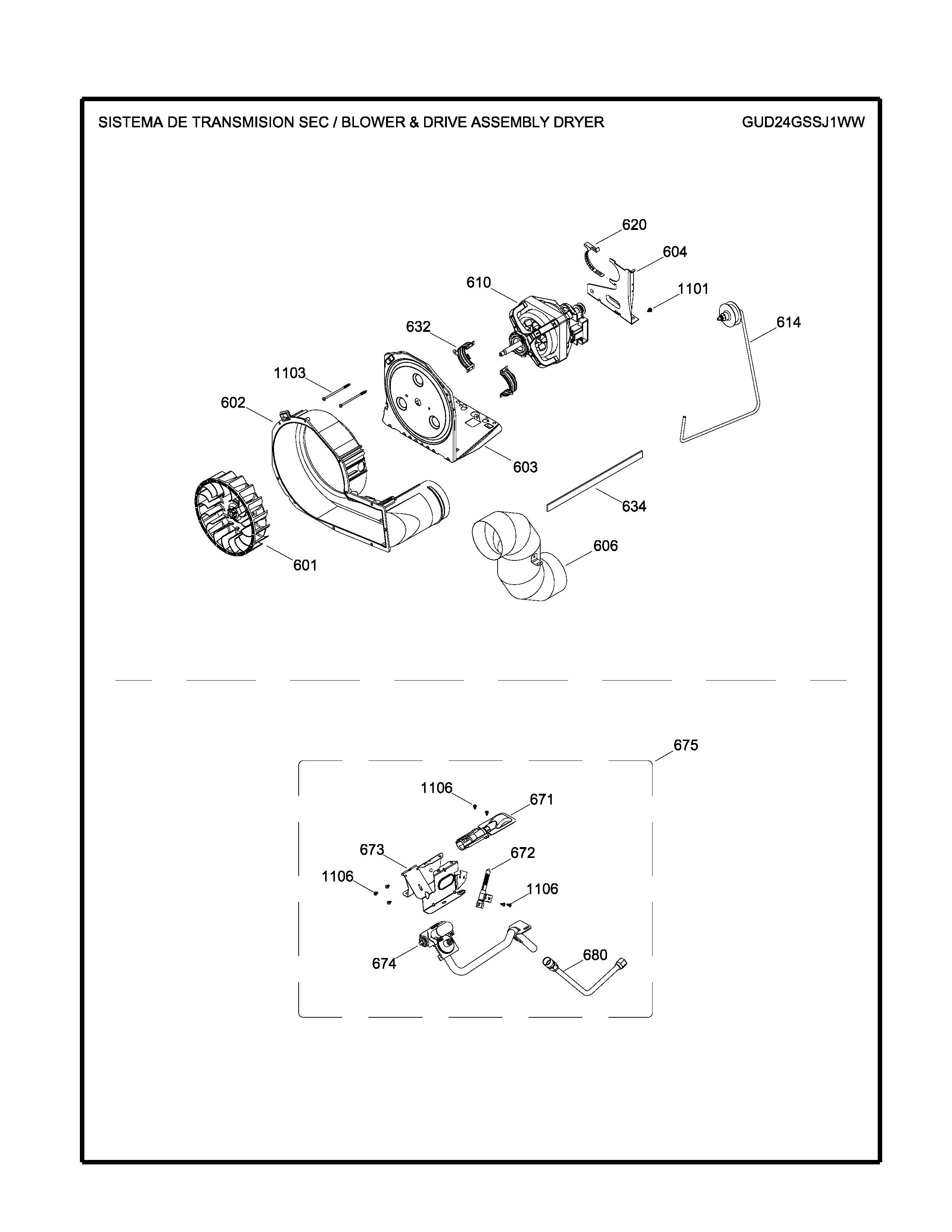 SISTEMA DE TRANSMISION SEC / BLOWER & DRIVE ASSEMBLY DRYER

GUD24GSSJ1WW

620
604
610
1101
614
632
1103
602
603
634
606
601

675
1106
671
673
672
1106
1106
674
680