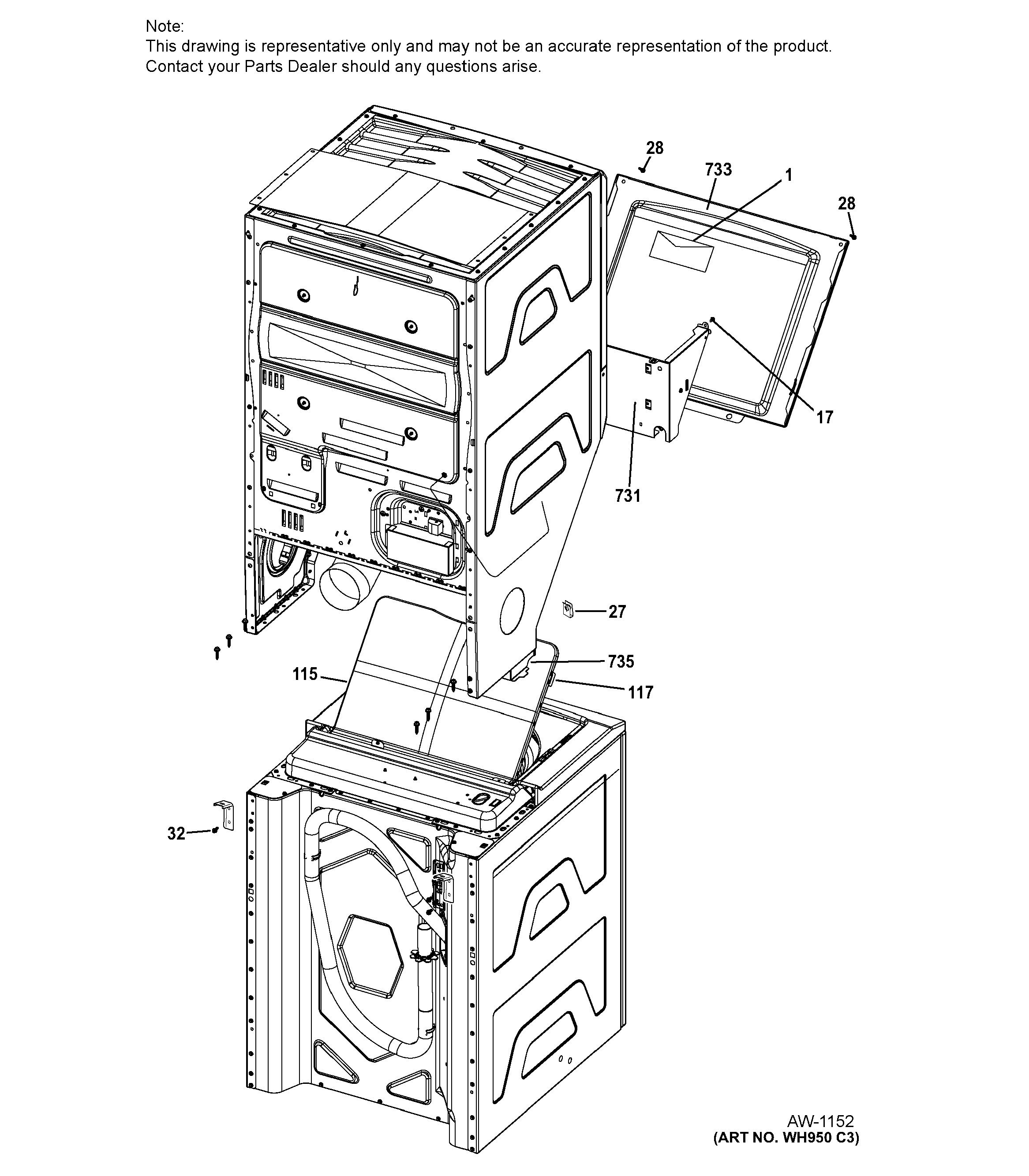 Note:
This drawing is representative only and may not be an accurate representation of the product.
Contact your Parts Dealer should any questions arise.

28
733
1
28
17
731
27
735
115
117
32

AW-1152
(ART NO. WH950 C3)