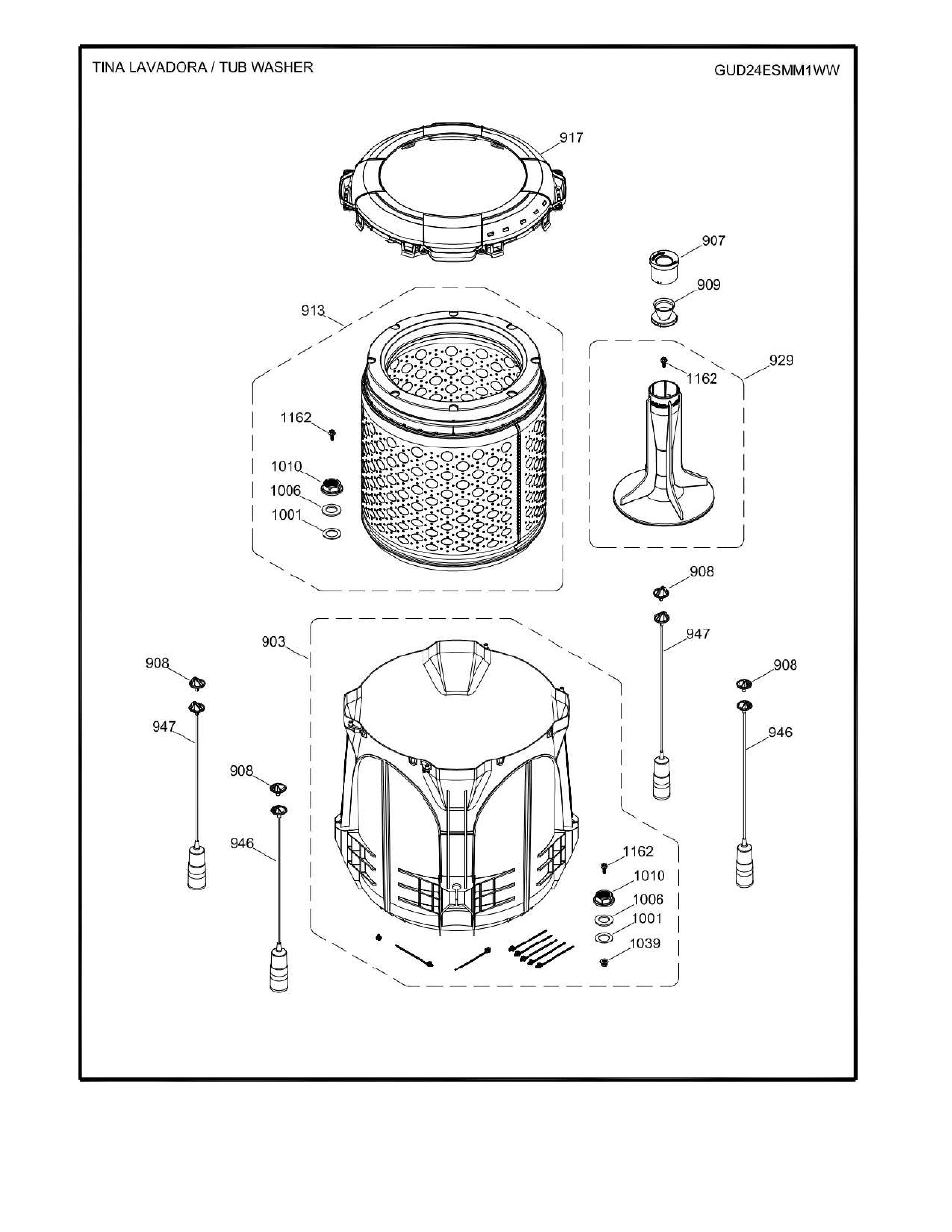 TINA LAVADORA / TUB WASHER

GUD24ESMM1WW

917

907

909

913

929

1162

1162

1010

1006

1001

908

947

903

908

908

947

946

908

946

1162

1010

1006

1001

1039