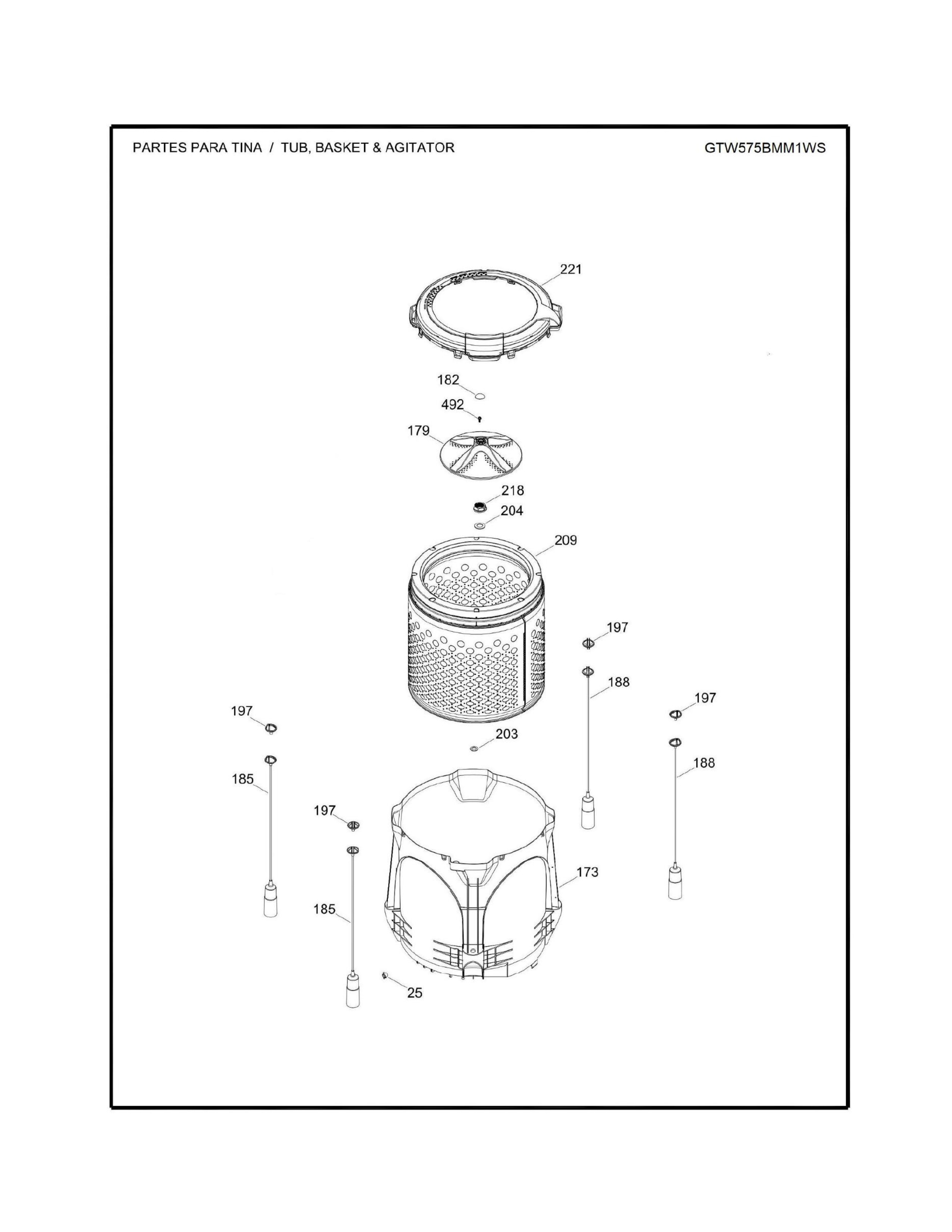 PARTES PARA TINA / TUB, BASKET & AGITATOR

GTW575BMM1WS

221

182

492

179

218

204

209

197

188

197

197

203

188

185

197

173

185

25