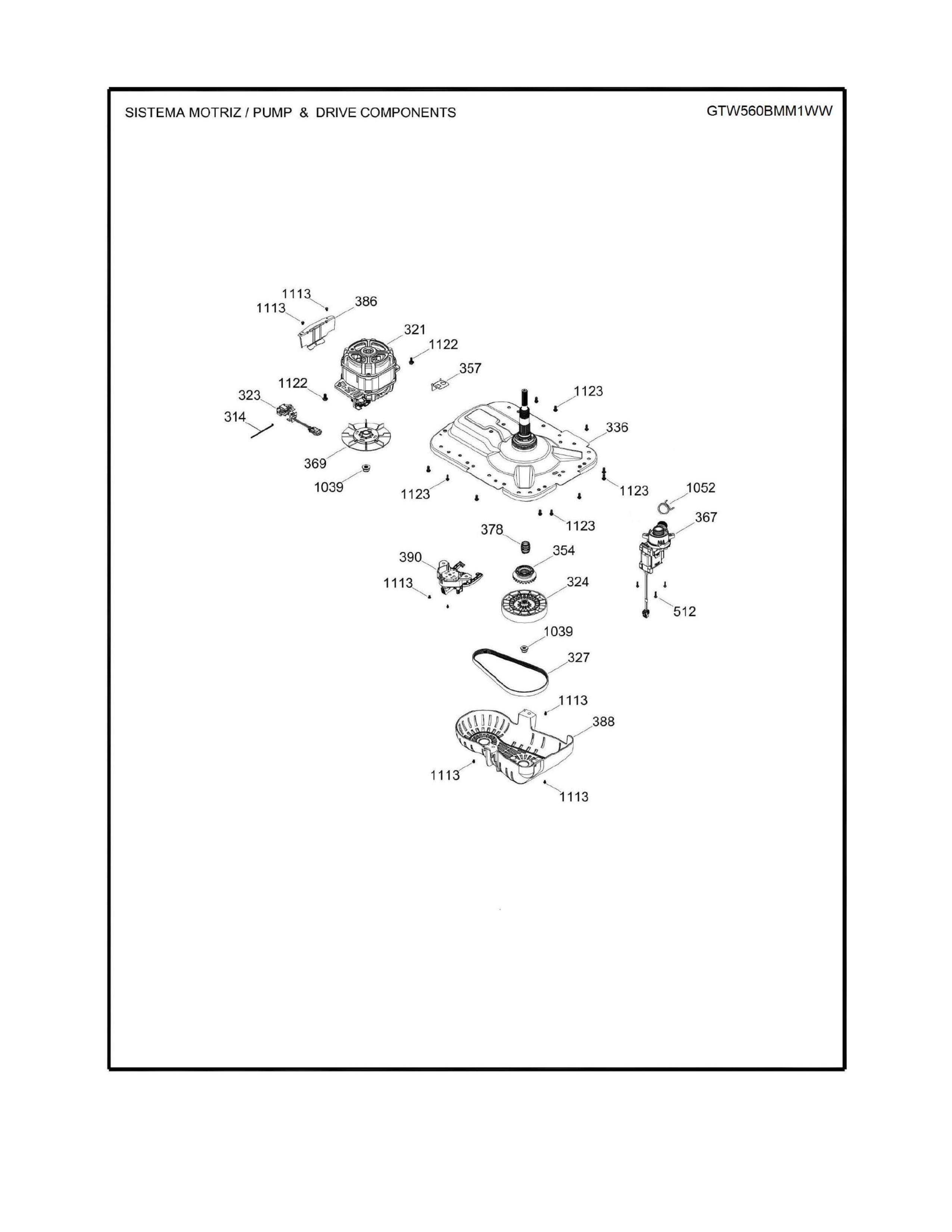 SISTEMA MOTRIZ / PUMP & DRIVE COMPONENTS

GTW560BMM1WW

1113
1113
386
321
1122
357
1122
323
314
1123
336
369
1039
1123
1123
1052
1123
367
378
354
390
1113
324
512
1039
327
1113
388
1113
1113