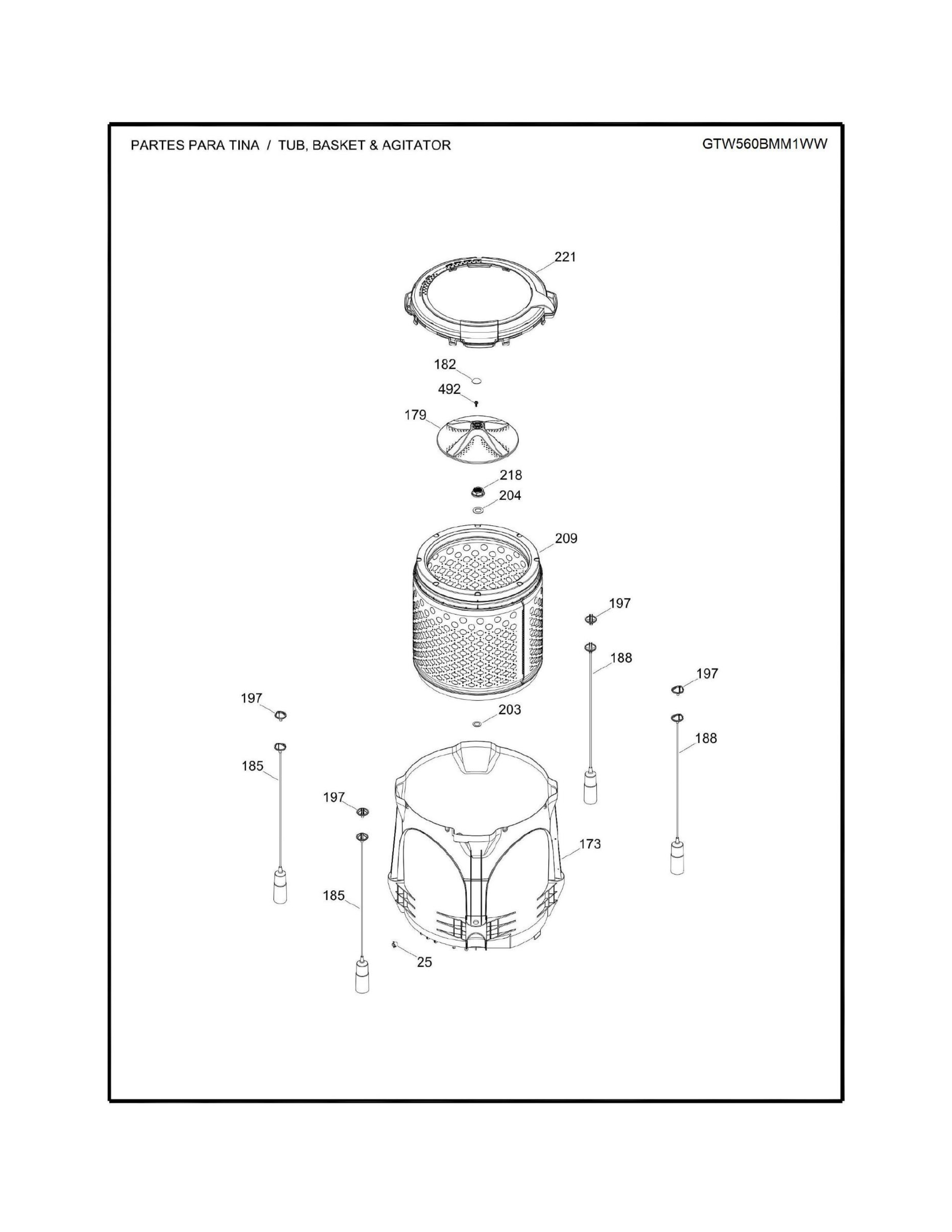 PARTES PARA TINA / TUB, BASKET & AGITATOR

GTW560BMM1WW

221

182

492

179

218

204

209

197

188

197

197

203

188

185

197

173

185

25