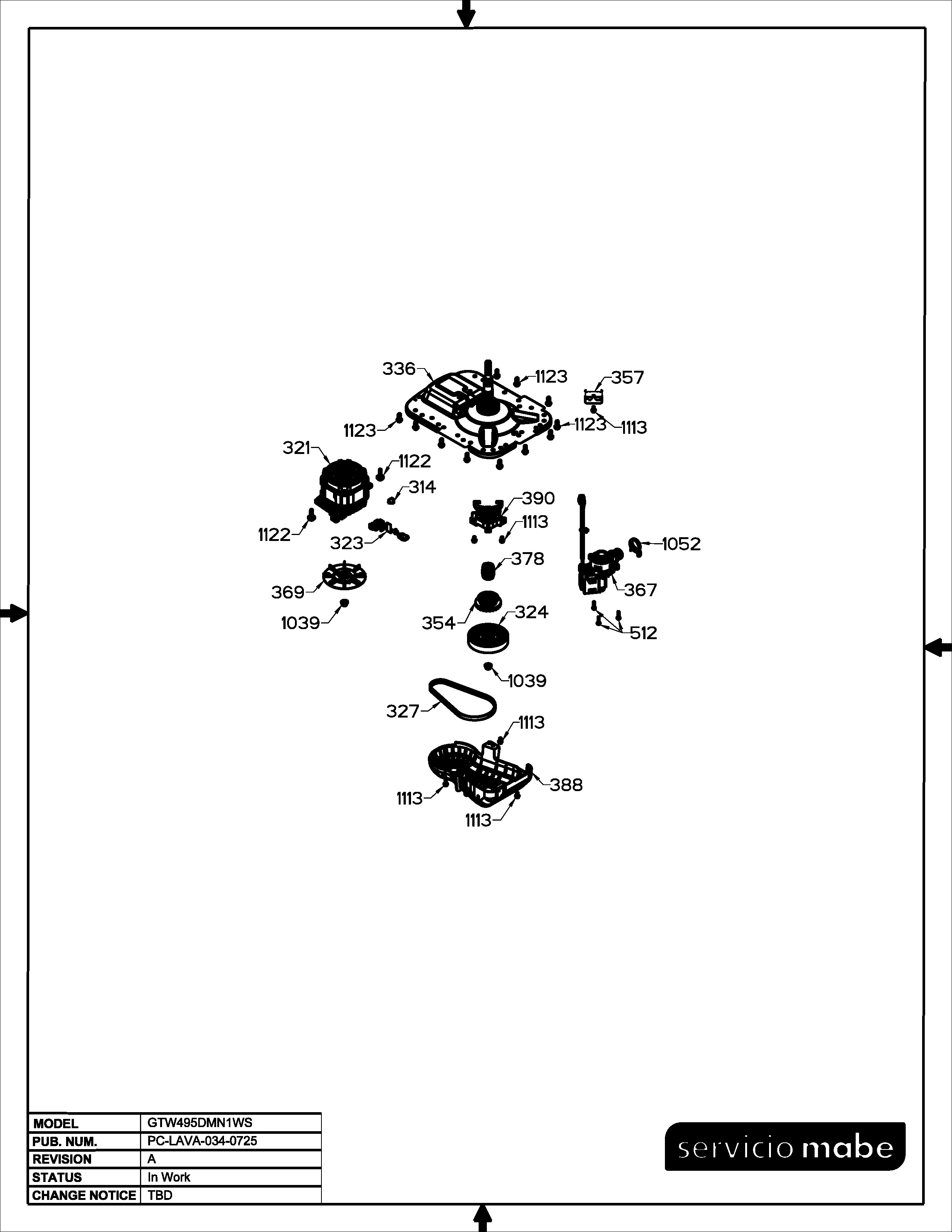 336
1123
357
1123
1123
1113
321
1122
314
390
1113
1122
323
1052
378
369
367
1039
354
324
512
1039
327
1113
388
1113
1113

| MODEL | GTW495DMN1WS |
|---|---|
| PUB. NUM. | PC-LAVA-034-0725 |
| REVISION | A |
| STATUS | In Work |
| CHANGE NOTICE | TBD |

servicio mabe