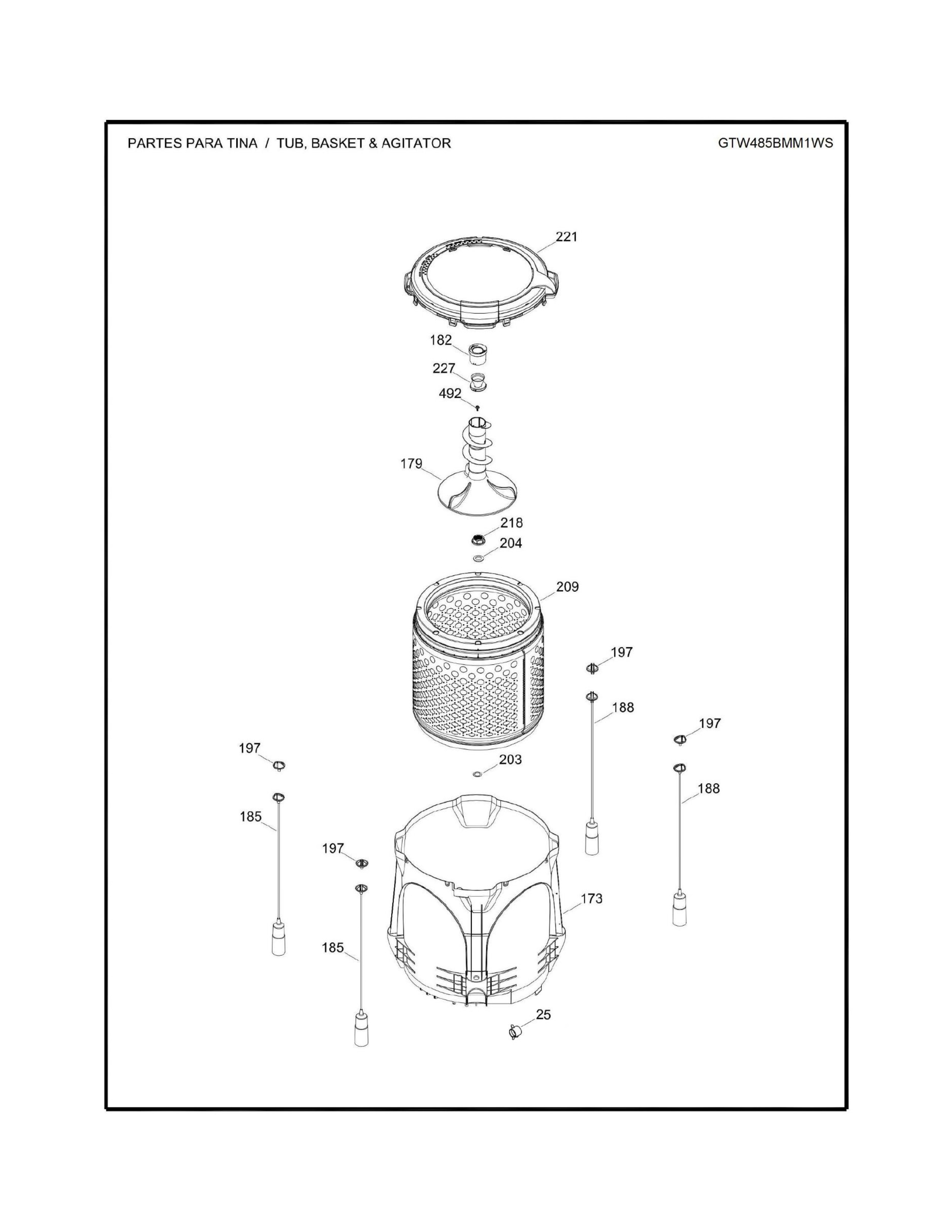 PARTES PARA TINA / TUB, BASKET & AGITATOR

GTW485BMM1WS

221
182
227
492
179
218
204
209
197
188
197
197
203
188
185
197
173
185
25