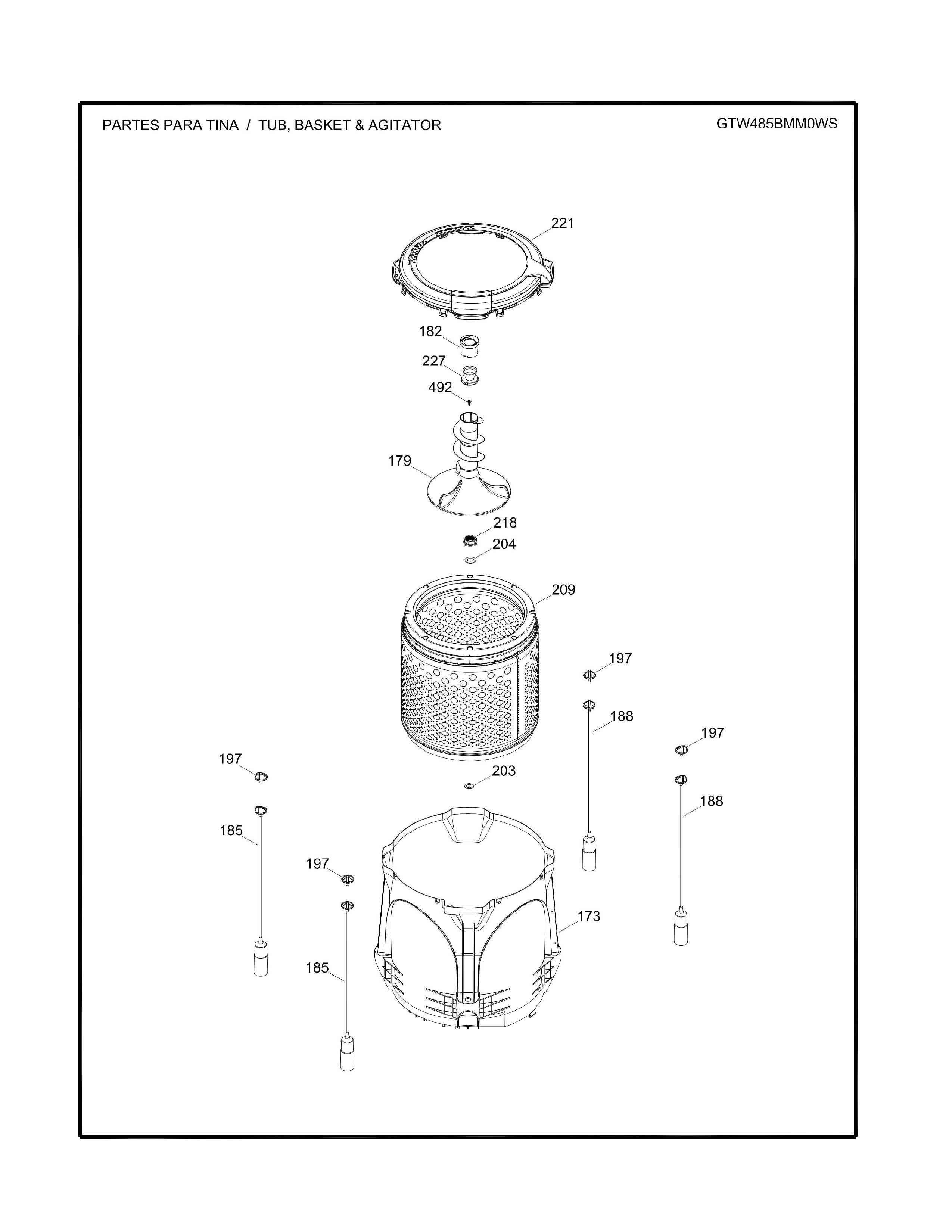 PARTES PARA TINA / TUB, BASKET & AGITATOR

GTW485BMM0WS

221

182

227

492

179

218

204

209

197

188

197

197

203

188

185

197

173

185