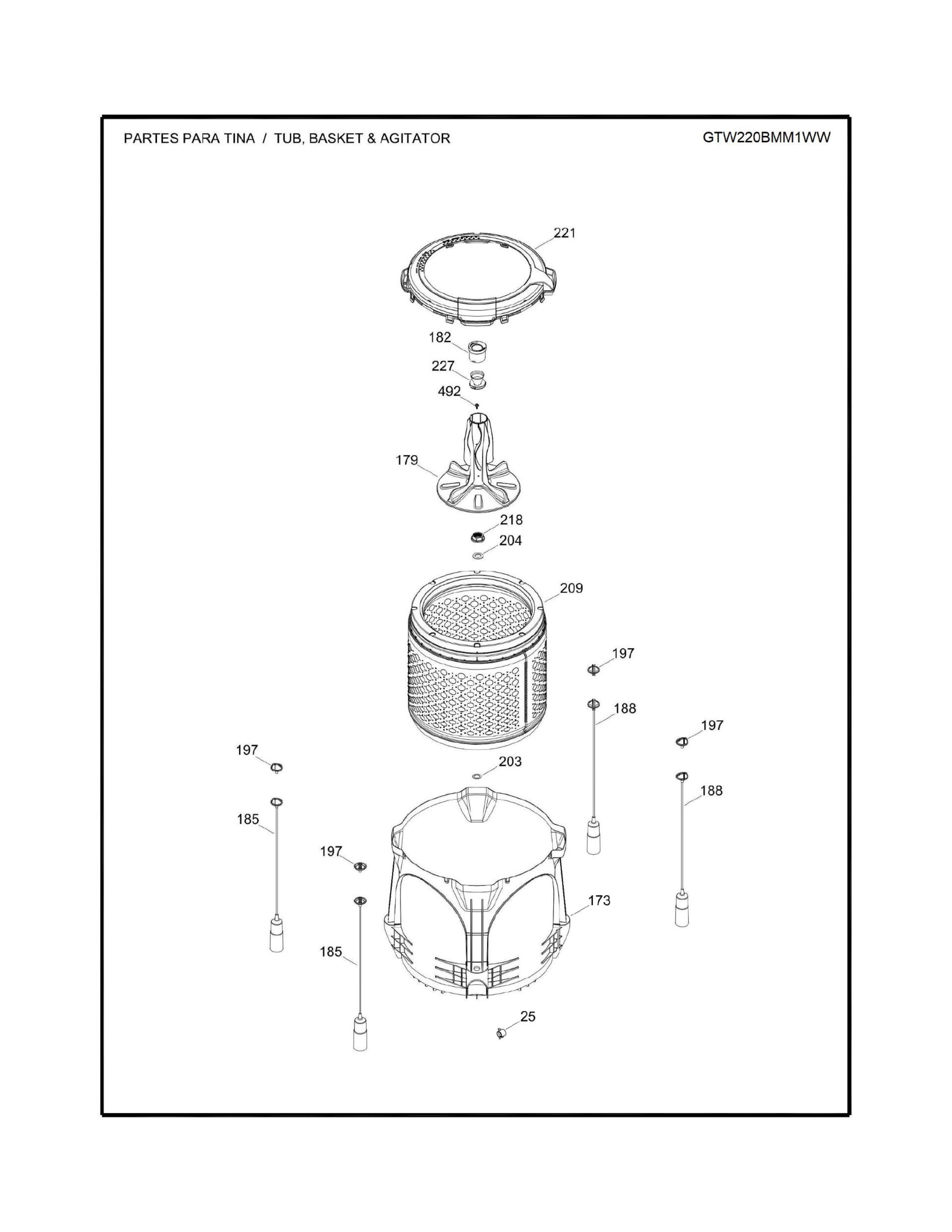 PARTES PARA TINA / TUB, BASKET & AGITATOR

GTW220BMM1WW

221

182

227

492

179

218

204

209

197

188

197

197

203

188

185

197

173

185

25