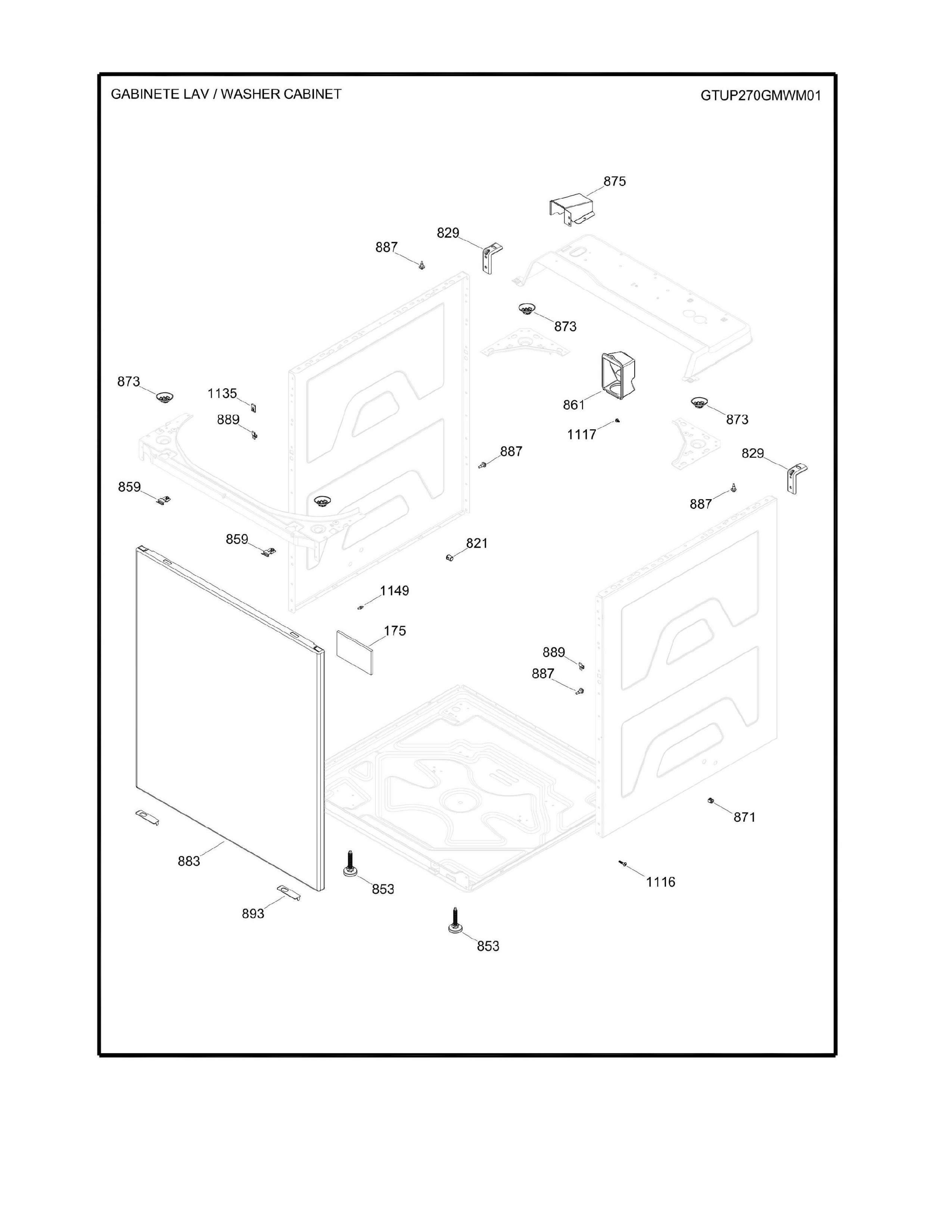 GABINETE LAV / WASHER CABINET

GTUP270GMWM01

875
829
887
873
873
1135
889
861
873
1117
887
829
859
887
859
821
1149
175
889
887
871
883
853
1116
893
853