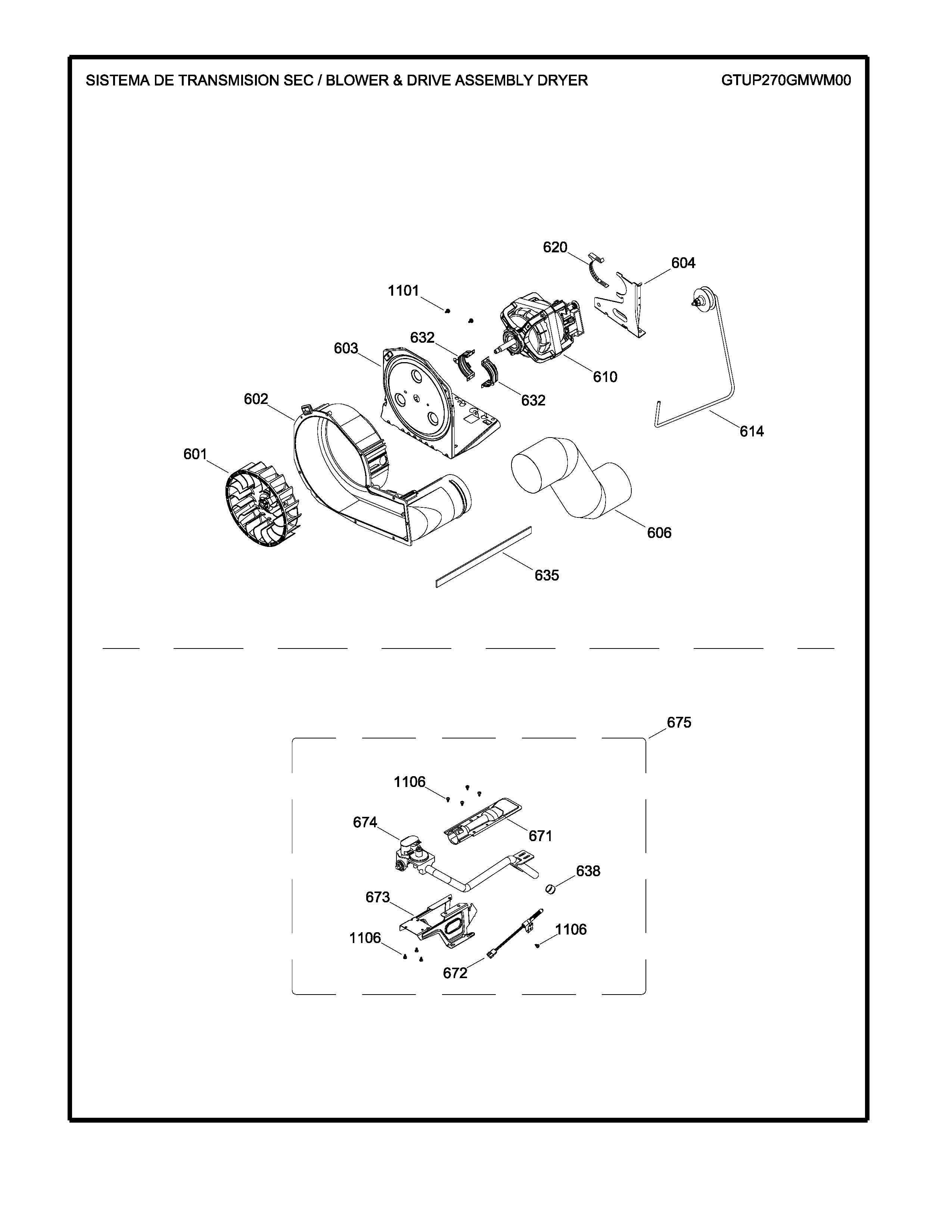 SISTEMA DE TRANSMISION SEC / BLOWER & DRIVE ASSEMBLY DRYER

GTUP270GMWM00

620
604
1101
632
603
610
632
602
614
601
606
635

675
1106
674
671
638
673
1106
1106
672