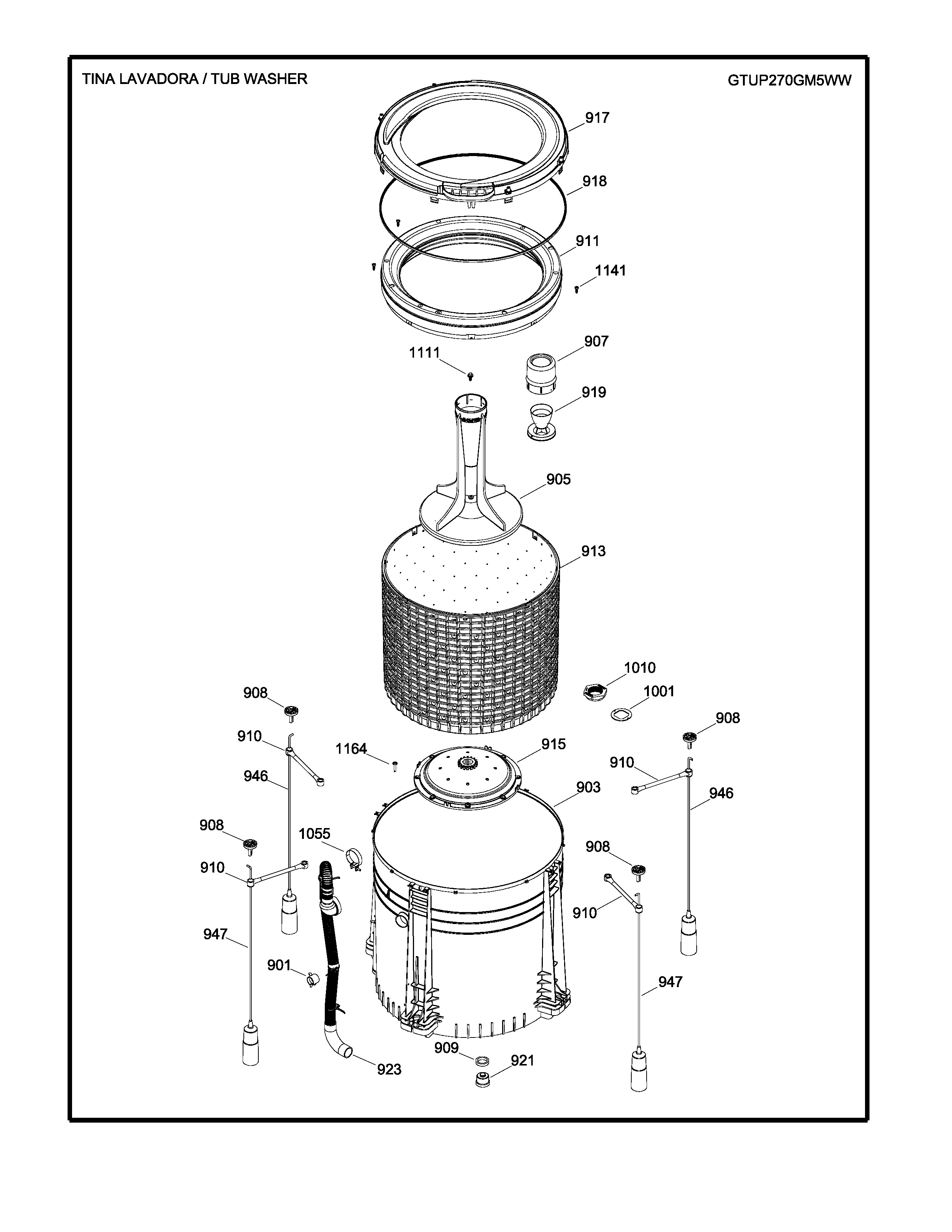 TINA LAVADORA / TUB WASHER

GTUP270GM5WW

917
918
911
1141
1111
907
919
905
913
1010
1001
908
908
910
1164
915
910
946
903
946
908
1055
908
910
910
947
901
947
909
921
923