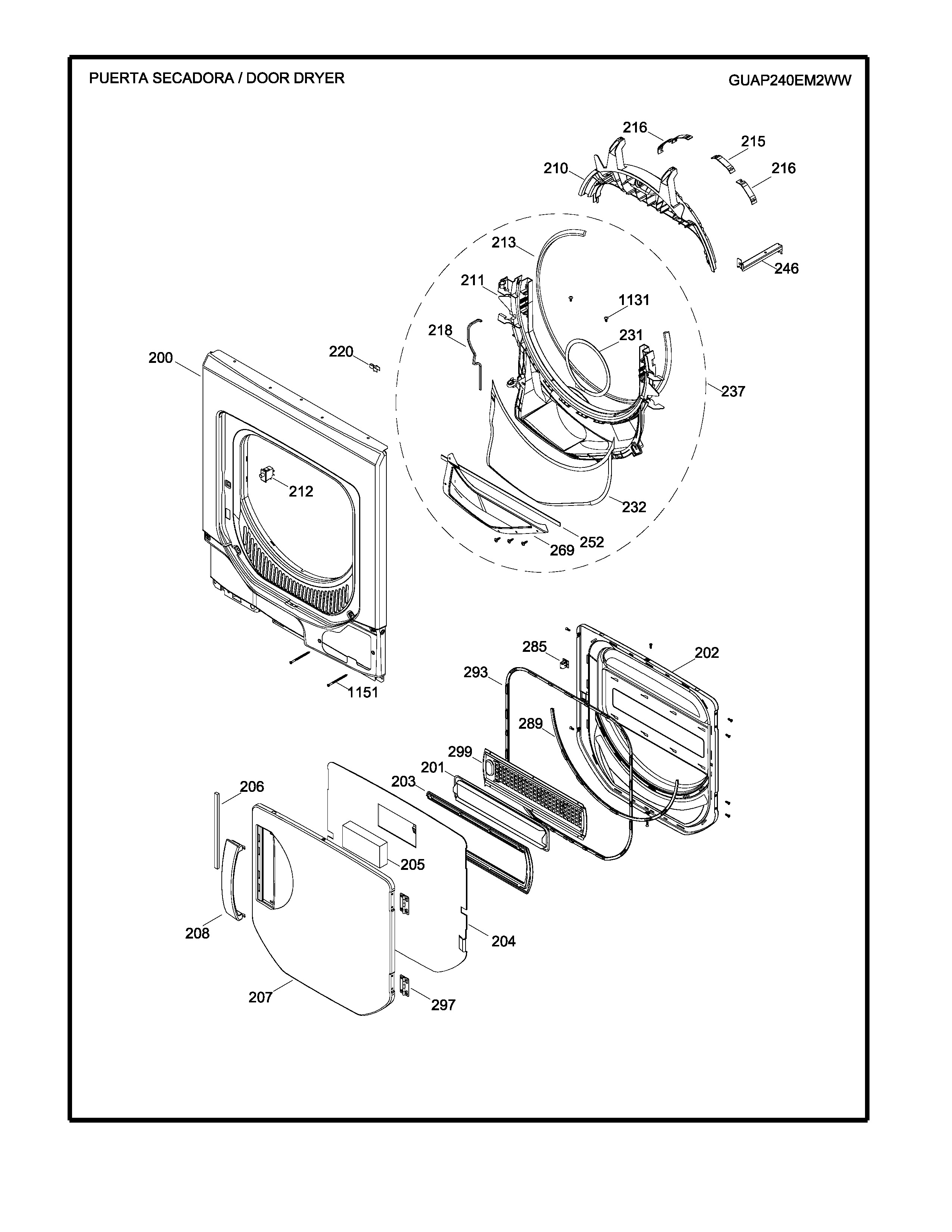 PUERTA SECADORA / DOOR DRYER

GUAP240EM2WW

216
215
210
216
213
246
211
1131
218
231
220
200
237
212
232
252
269
285
202
293
1151
289
299
201
203
206
205
208
204
207
297