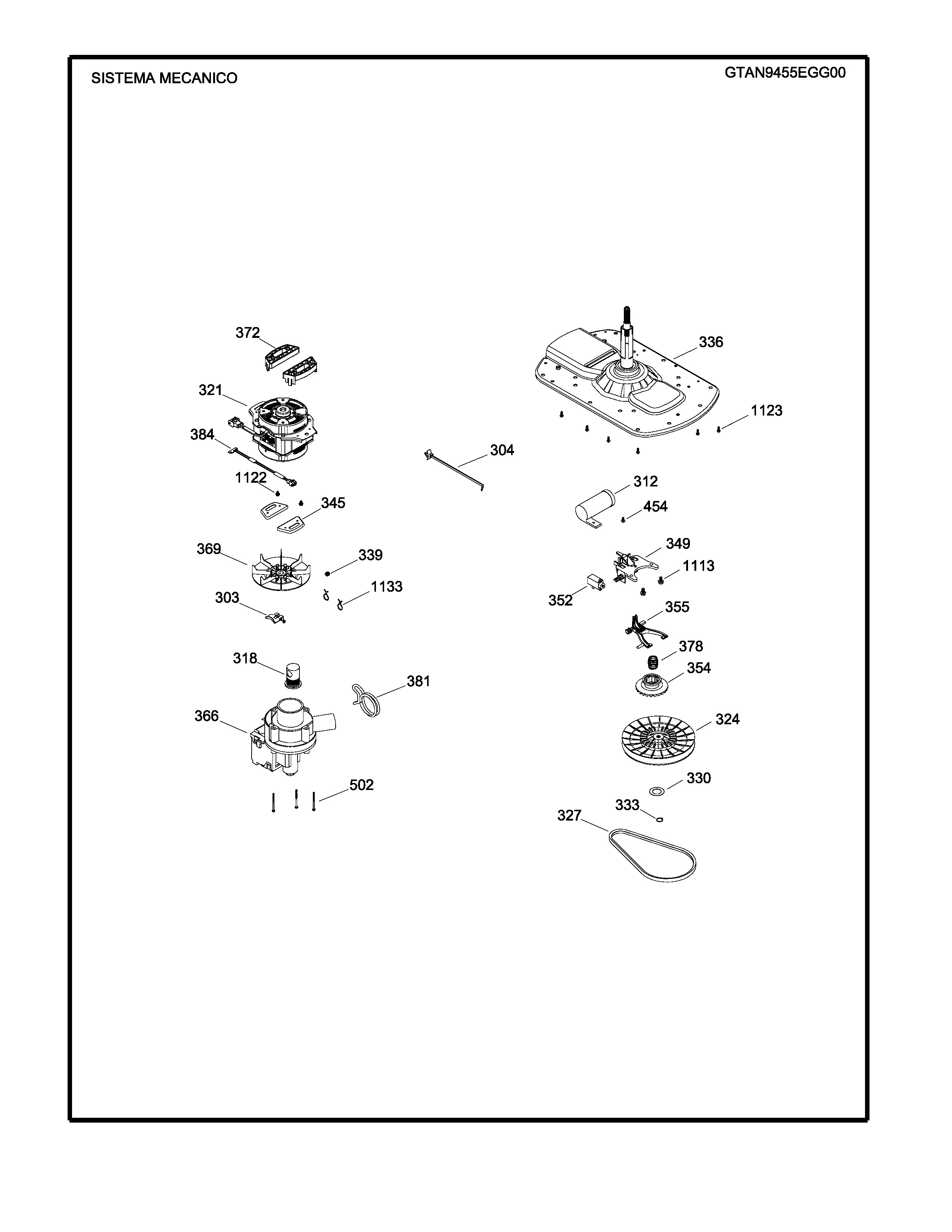 SISTEMA MECANICO

GTAN9455EGG00

372
321
384
1122
345
369
339
1133
303
318
381
366
502
304
336
1123
312
454
349
1113
352
355
378
354
324
330
333
327