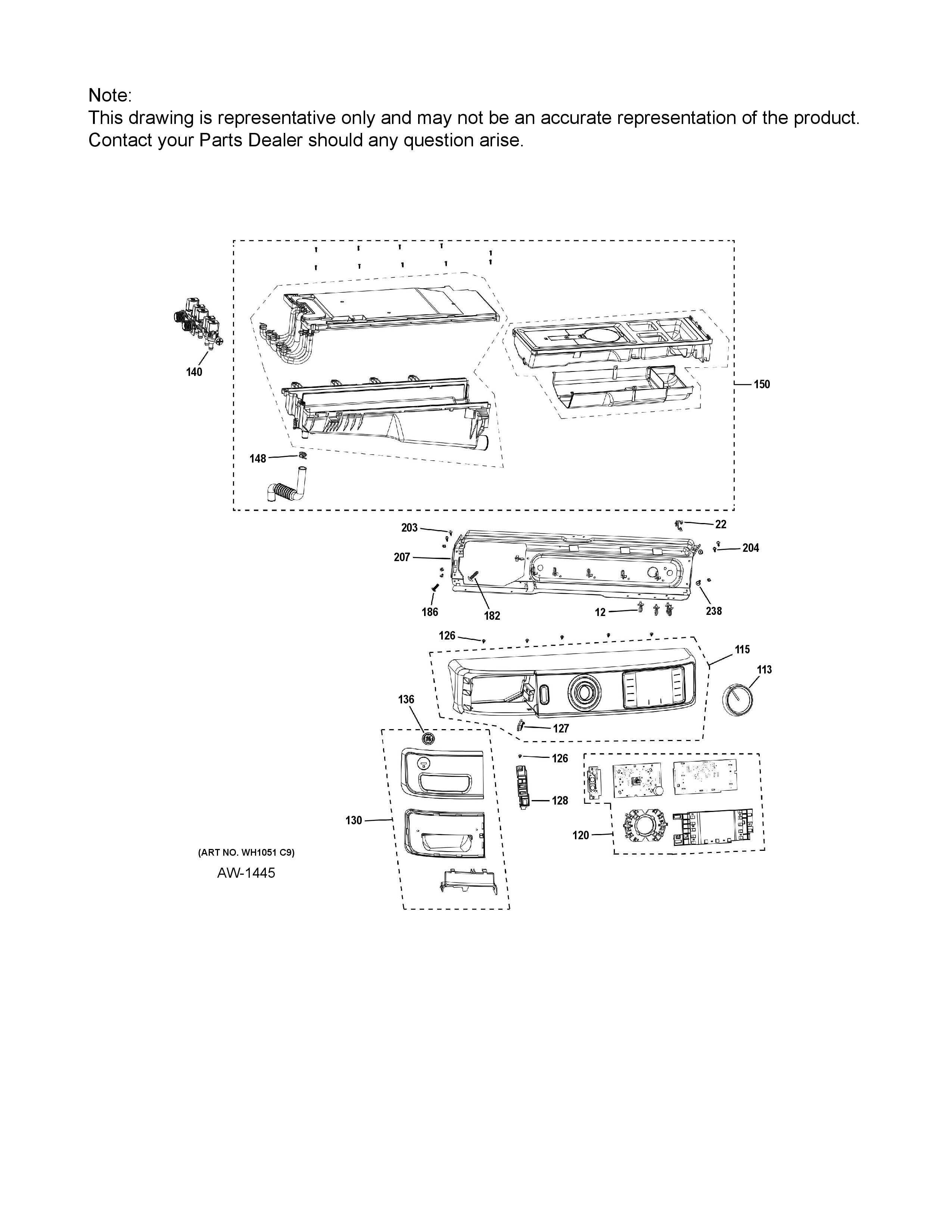 Note:
This drawing is representative only and may not be an accurate representation of the product. Contact your Parts Dealer should any question arise.

140
150
148
203
22
207
204
186
182
12
238
126
115
113
136
127
126
128
130
120
(ART NO. WH1051 C9)
AW-1445