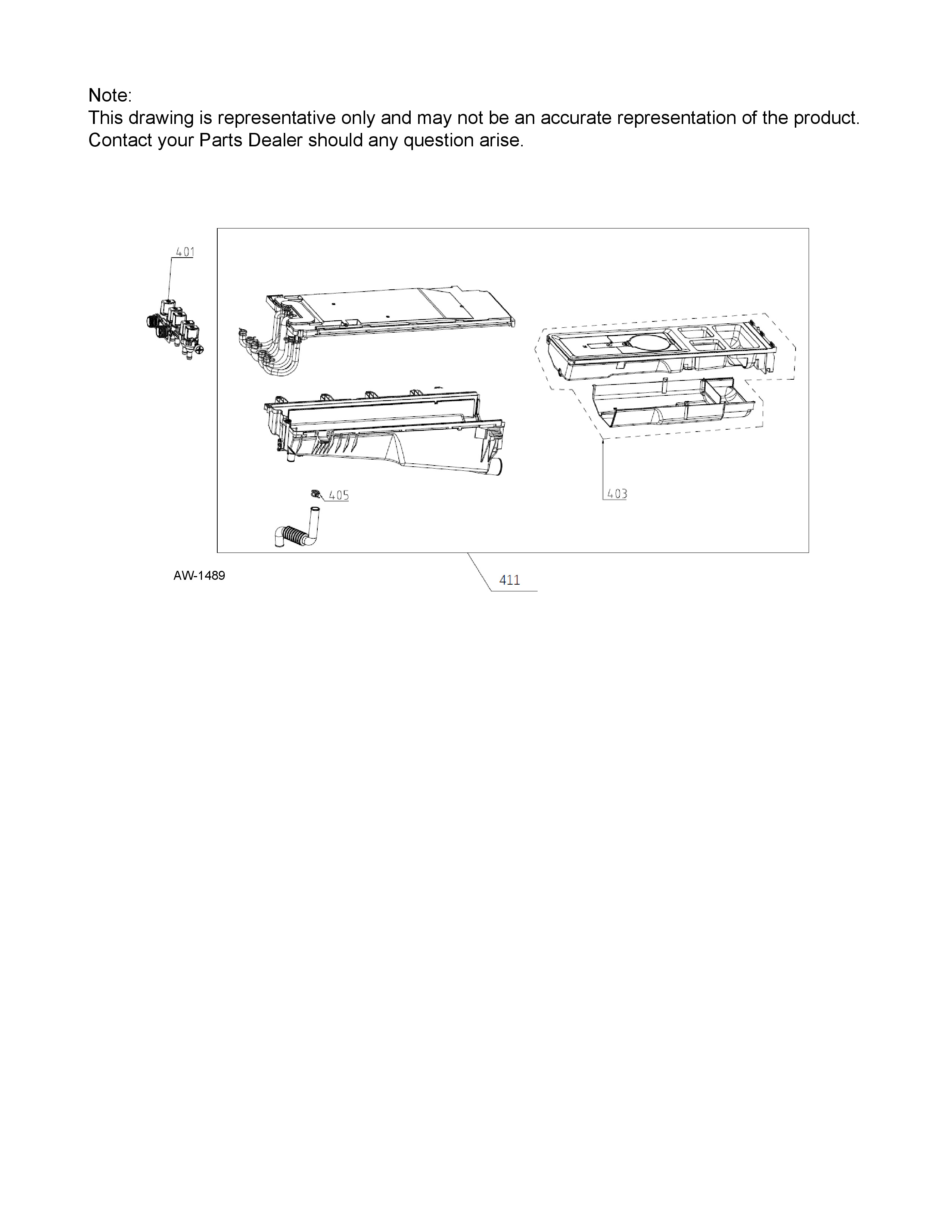 Note:
This drawing is representative only and may not be an accurate representation of the product. Contact your Parts Dealer should any question arise.

401

405

403

AW-1489

411