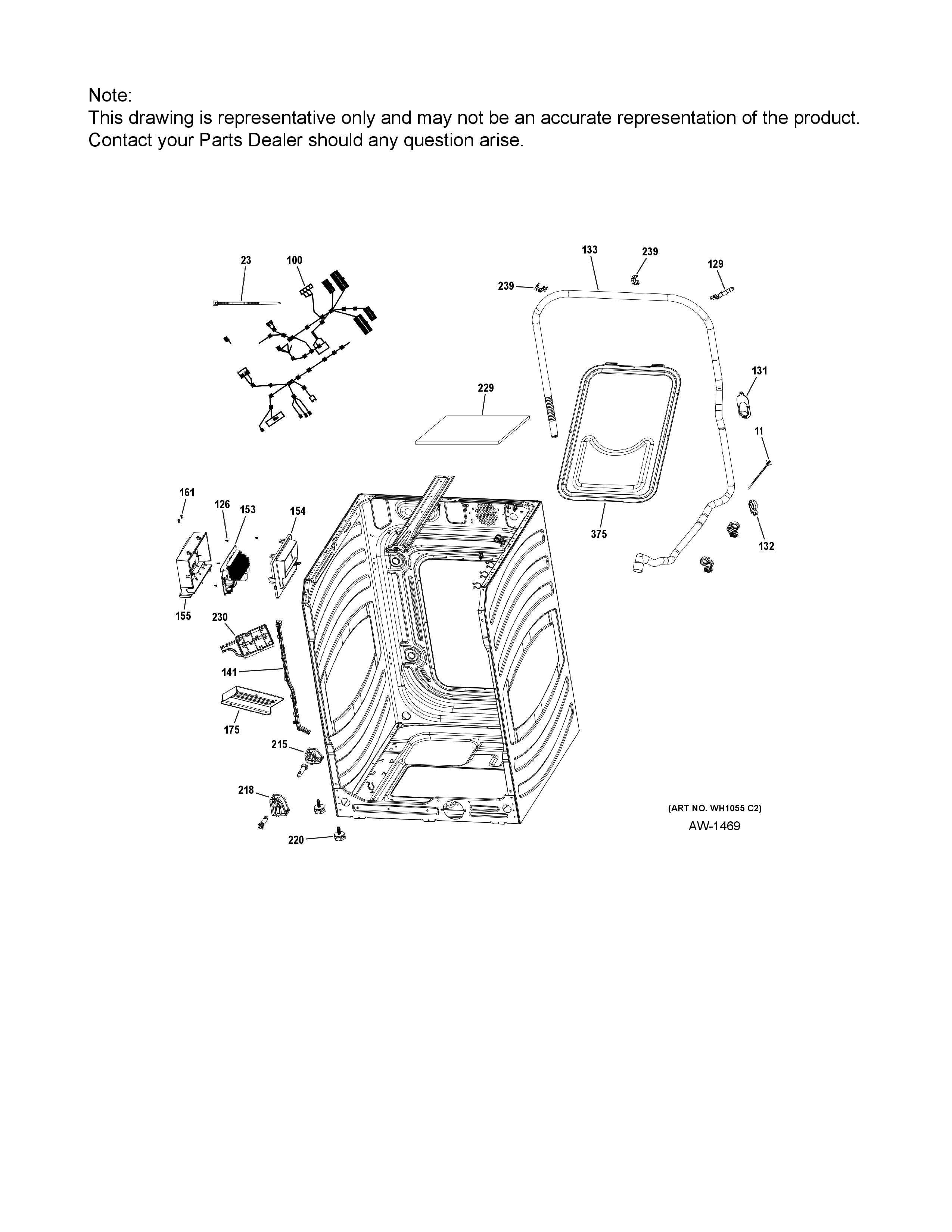 Note:
This drawing is representative only and may not be an accurate representation of the product.
Contact your Parts Dealer should any question arise.

23
100
133
239
129
239
131
229
11
161
126
153
154
375
132
155
230
141
175
215
218
220
(ART NO. WH1055 C2)
AW-1469