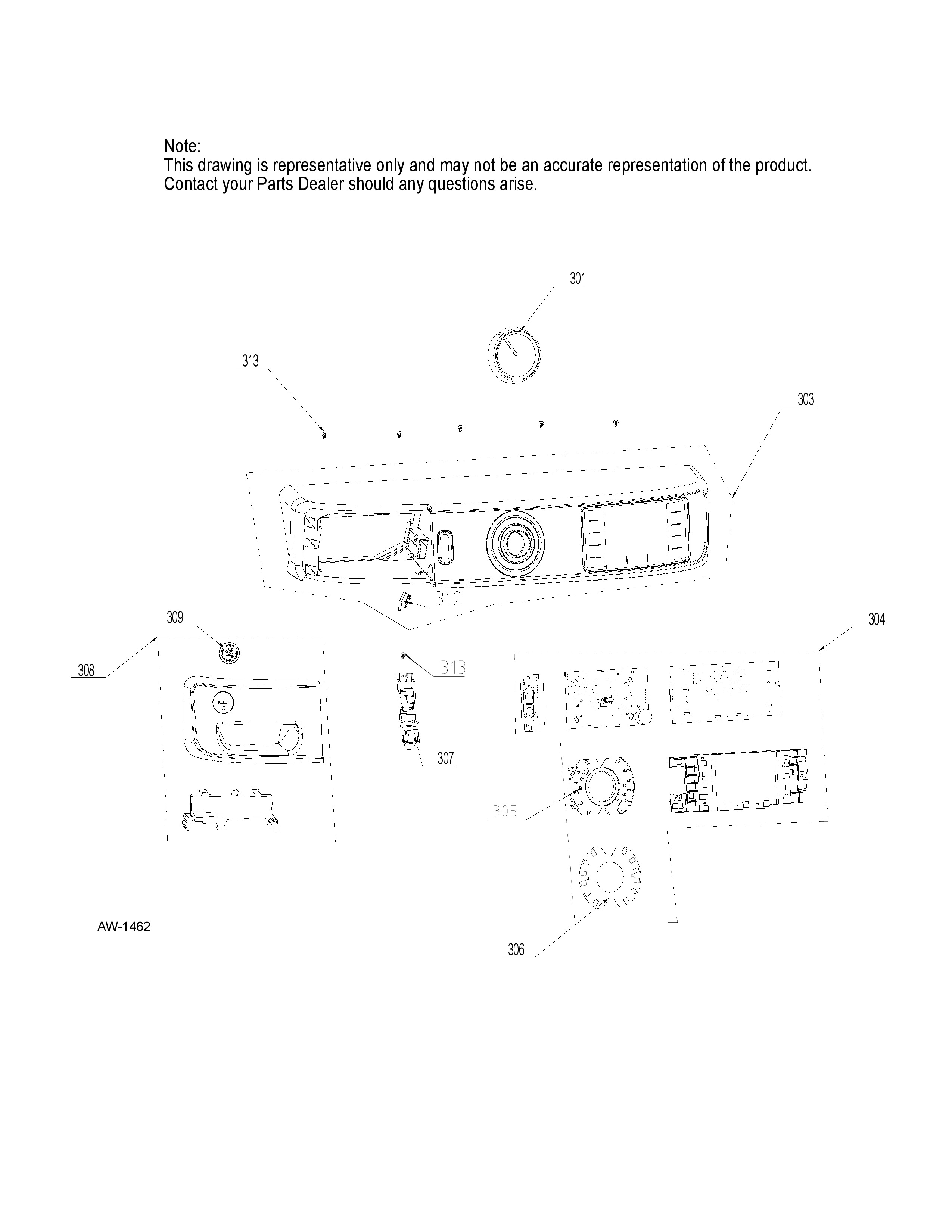 Note:
This drawing is representative only and may not be an accurate representation of the product.
Contact your Parts Dealer should any questions arise.

301

313

303

312

309

304

308

313

307

305

AW-1462

306