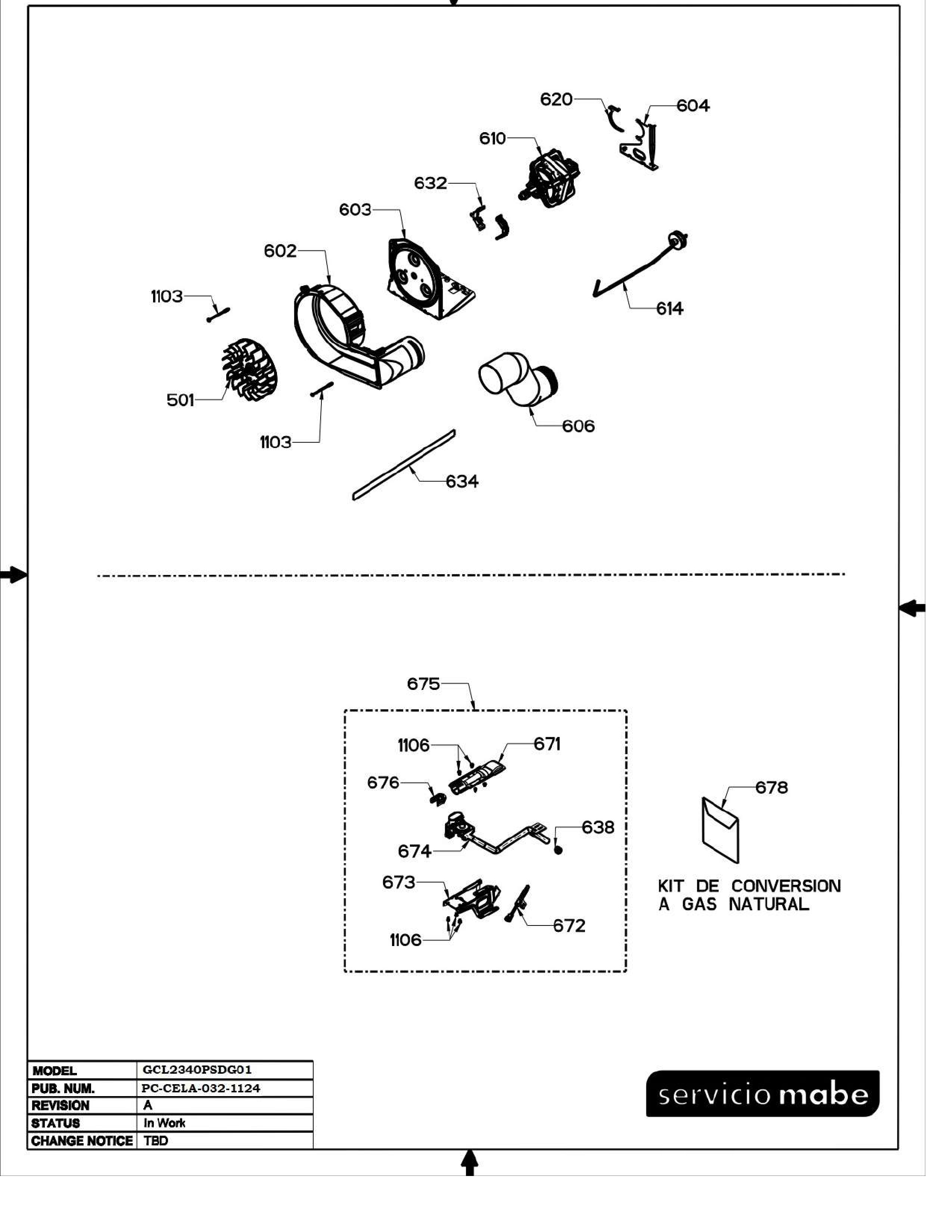 620
604
610
632
603
602
1103
614
501
606
1103
634

675
1106
671
676
678
638
674
673
672
1106

KIT DE CONVERSION A GAS NATURAL

| MODEL | GCL2340PSDG01 |
|---|---|
| PUB. NUM. | PC-CELA-032-1124 |
| REVISION | A |
| STATUS | In Work |
| CHANGE NOTICE | TBD |

servicio mabe