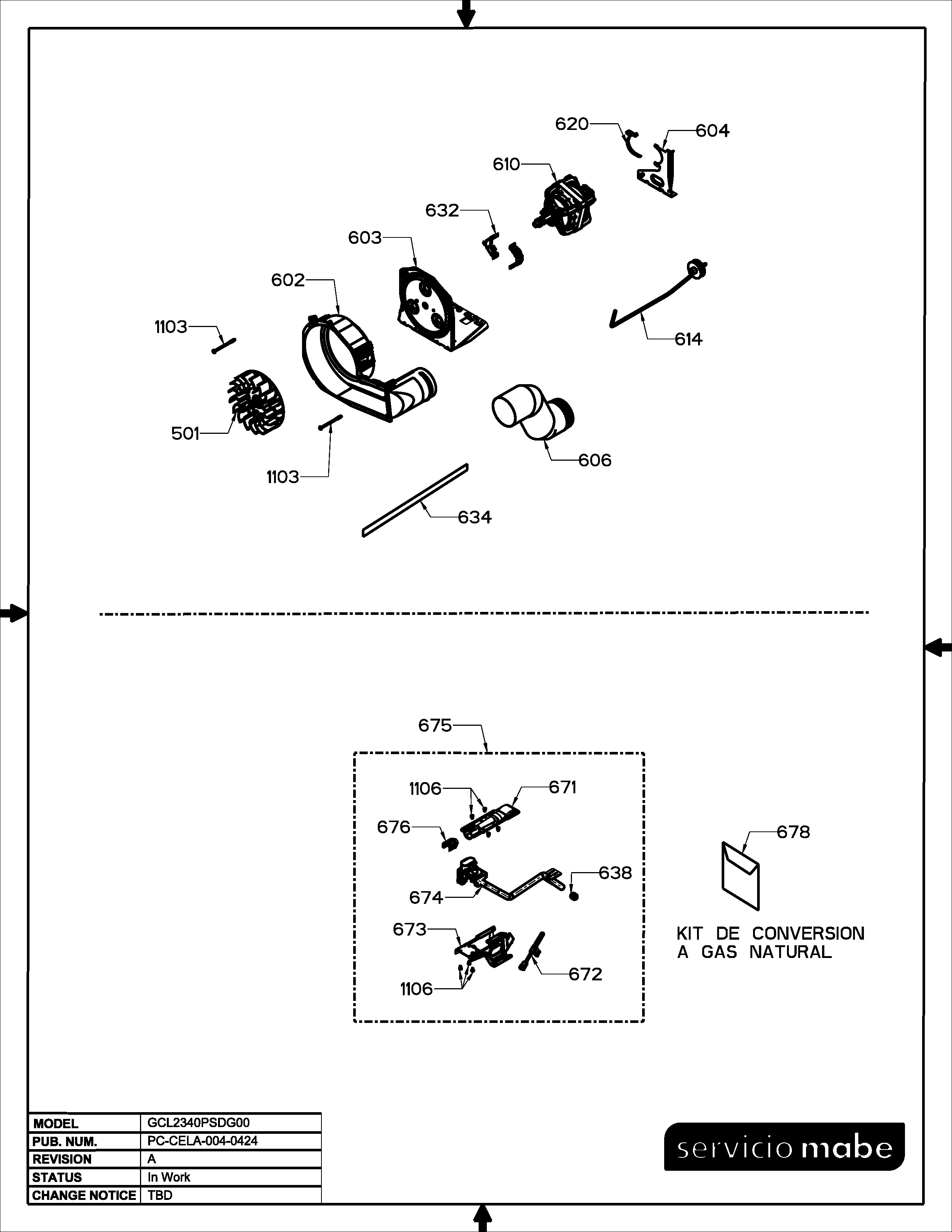 620
604
610
632
603
602
1103
614
501
1103
606
634

675
1106
671
676
678
638
674
673
672
1106

KIT DE CONVERSION A GAS NATURAL

| MODEL | GCL2340PSDG00 |
|---|---|
| PUB. NUM. | PC-CELA-004-0424 |
| REVISION | A |
| STATUS | In Work |
| CHANGE NOTICE | TBD |

servicio mabe