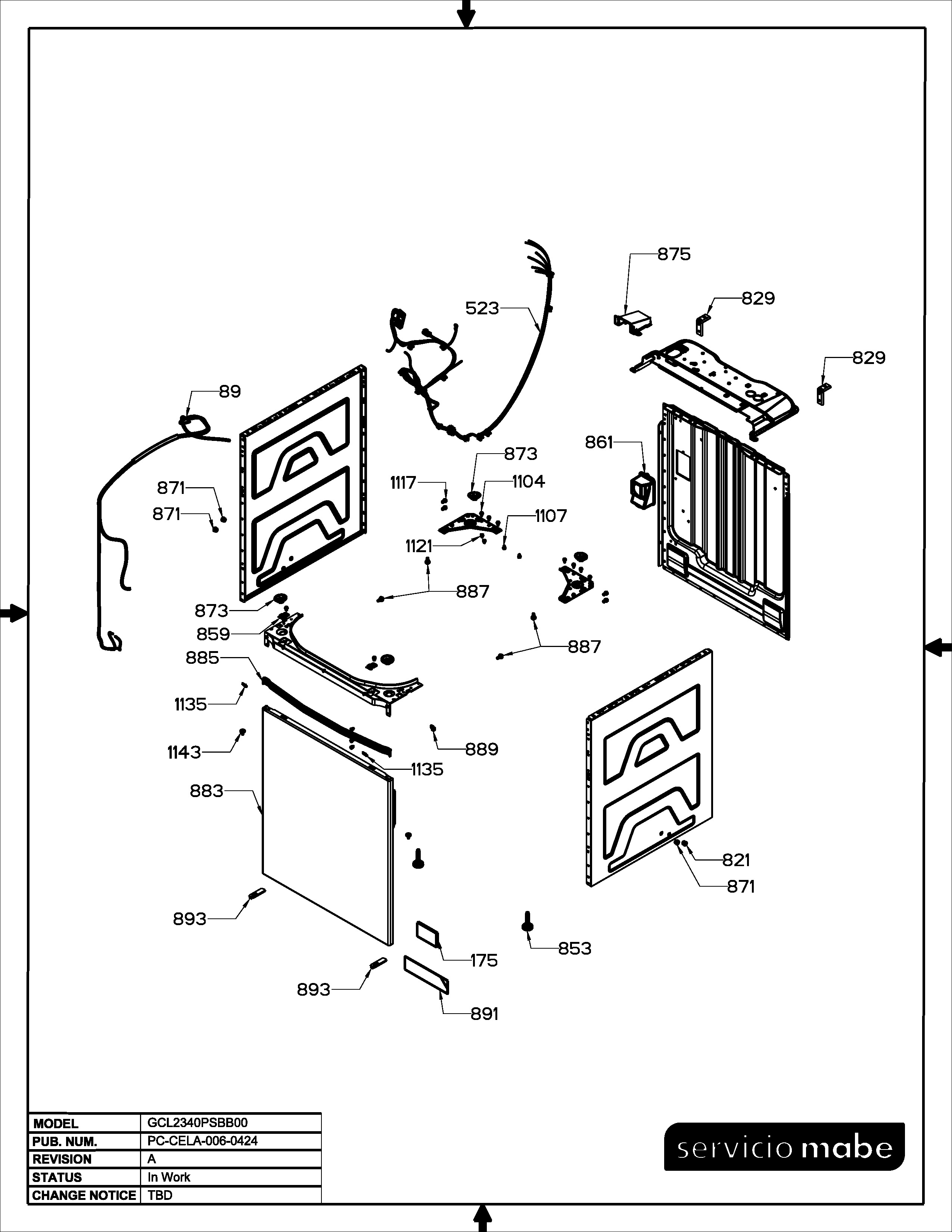 875
829
523
829
89
861
873
1117
1104
871
871
1107
1121
887
873
859
887
885
1135
889
1143
1135
883
821
871
893
853
175
893
891

| MODEL | GCL2340PSBB00 |
|---|---|
| PUB. NUM. | PC-CELA-006-0424 |
| REVISION | A |
| STATUS | In Work |
| CHANGE NOTICE | TBD |

servicio mabe