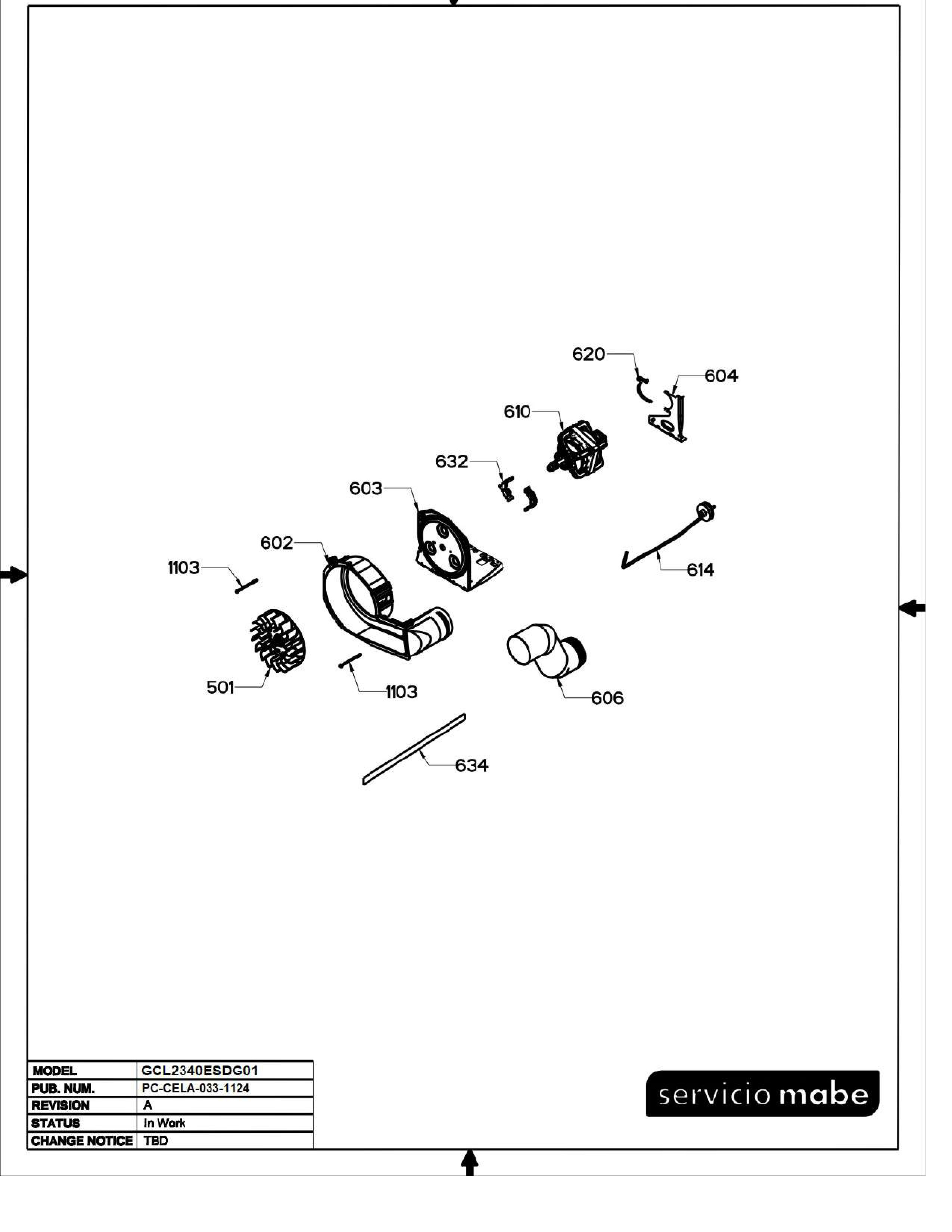 620

604

610

632

603

602

1103

614

501

1103

606

634

| MODEL | GCL2340ESDG01 |
|---|---|
| PUB. NUM. | PC-CELA-033-1124 |
| REVISION | A |
| STATUS | In Work |
| CHANGE NOTICE | TBD |

servicio mabe