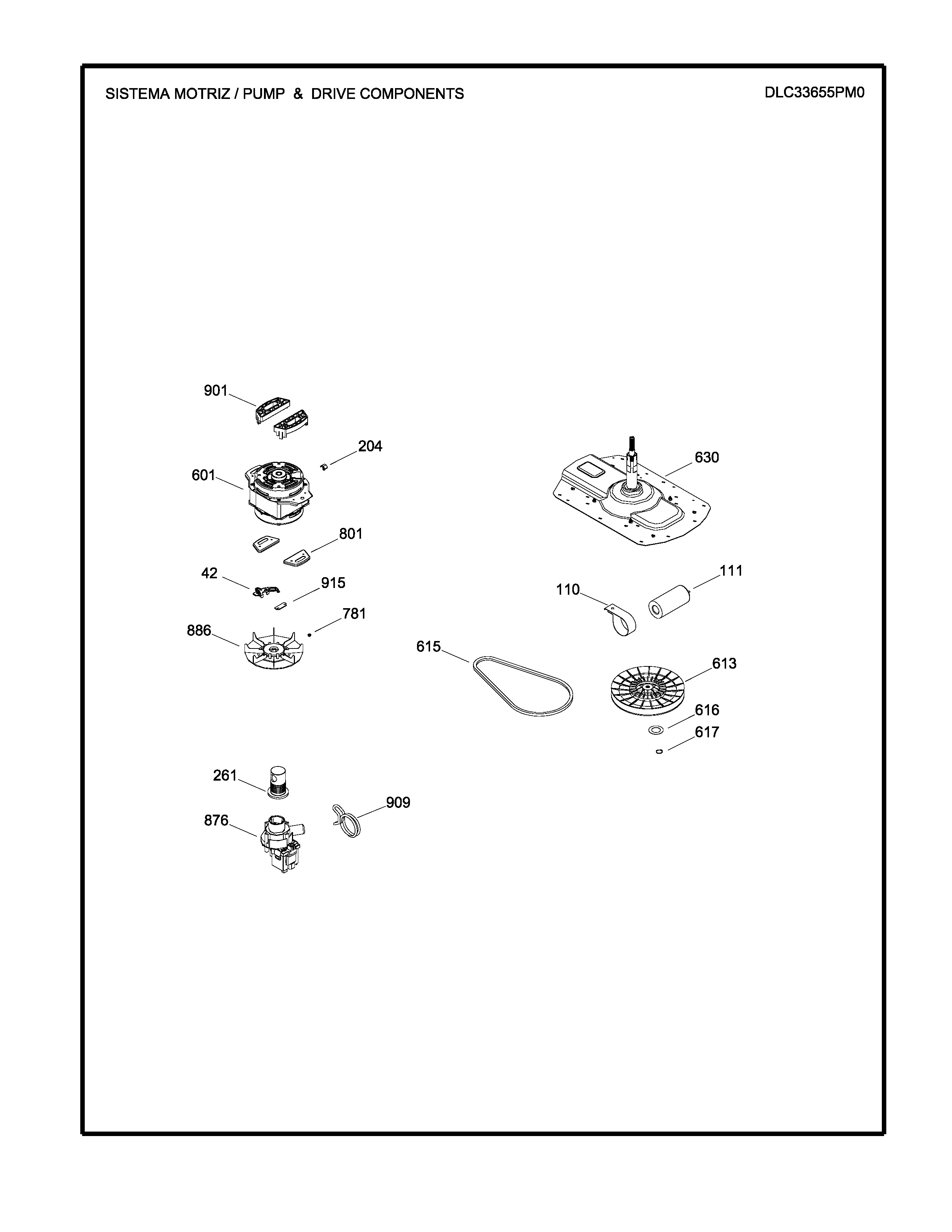 SISTEMA MOTRIZ / PUMP & DRIVE COMPONENTS

DLC33655PM0

901
204
601
630
801
42
915
111
110
781
886
615
613
616
617
261
909
876