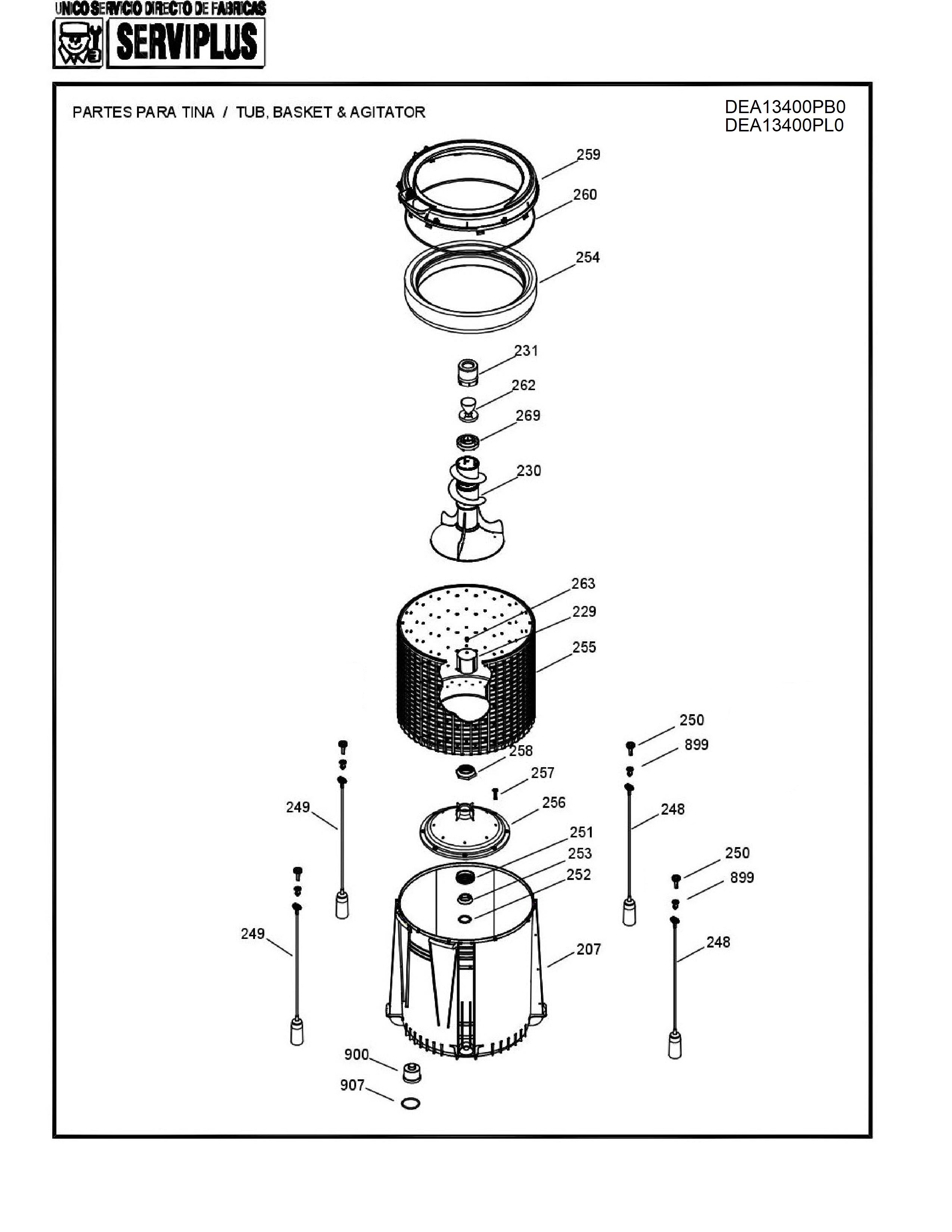 UNICO SERVICIO DIRECTO DE FABRICAS
SERVIPLUS

PARTES PARA TINA / TUB, BASKET & AGITATOR

DEA13400PB0
DEA13400PL0

259
260
254
231
262
269
230
263
229
255
250
899
258
257
249
256
248
251
253
252
250
899
249
207
248
900
907